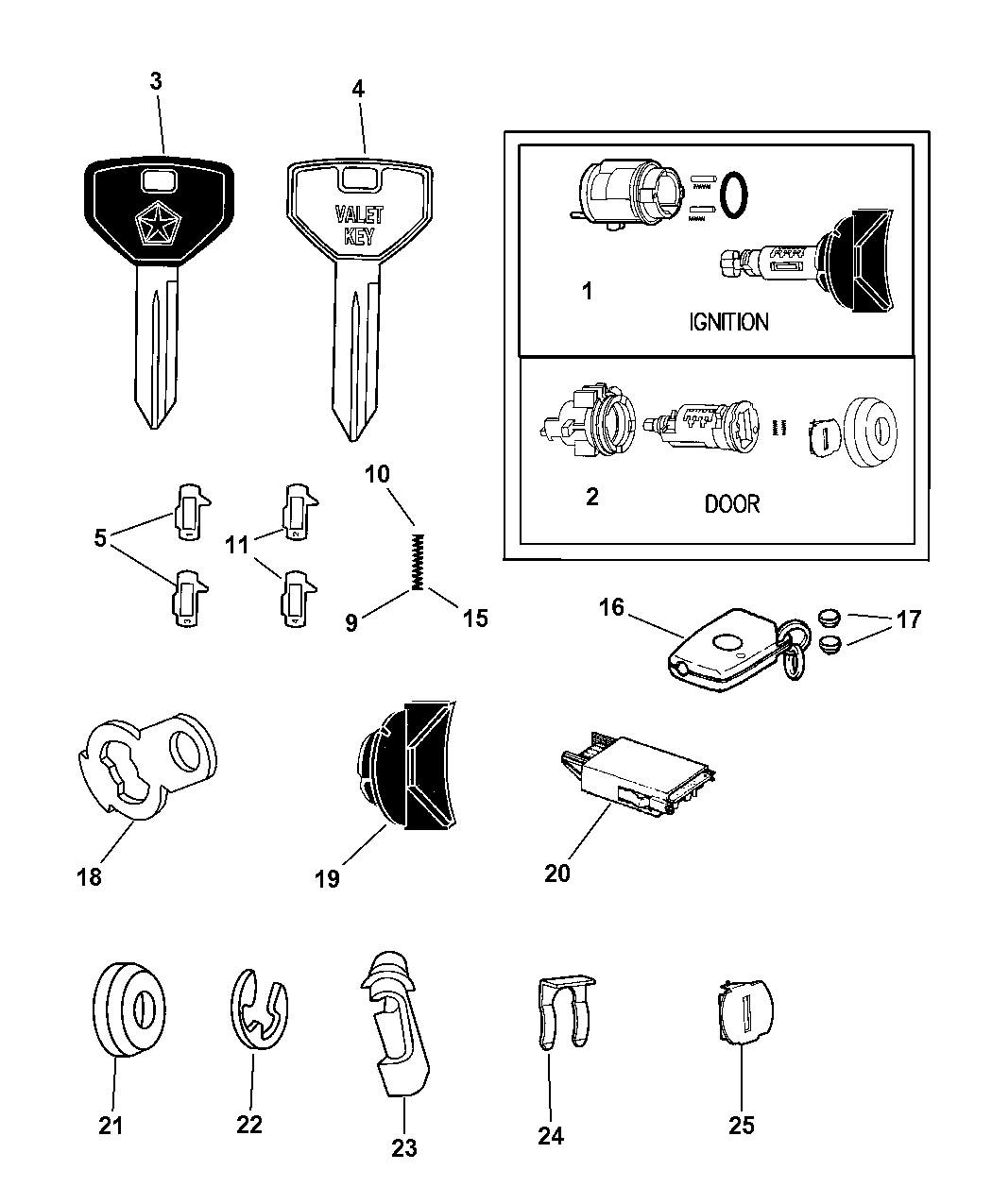 3
4
VALET KEY
1
IGNITION
2
DOOR
5
11
10
9
15
16
17
18
19
20
21
22
23
24
25