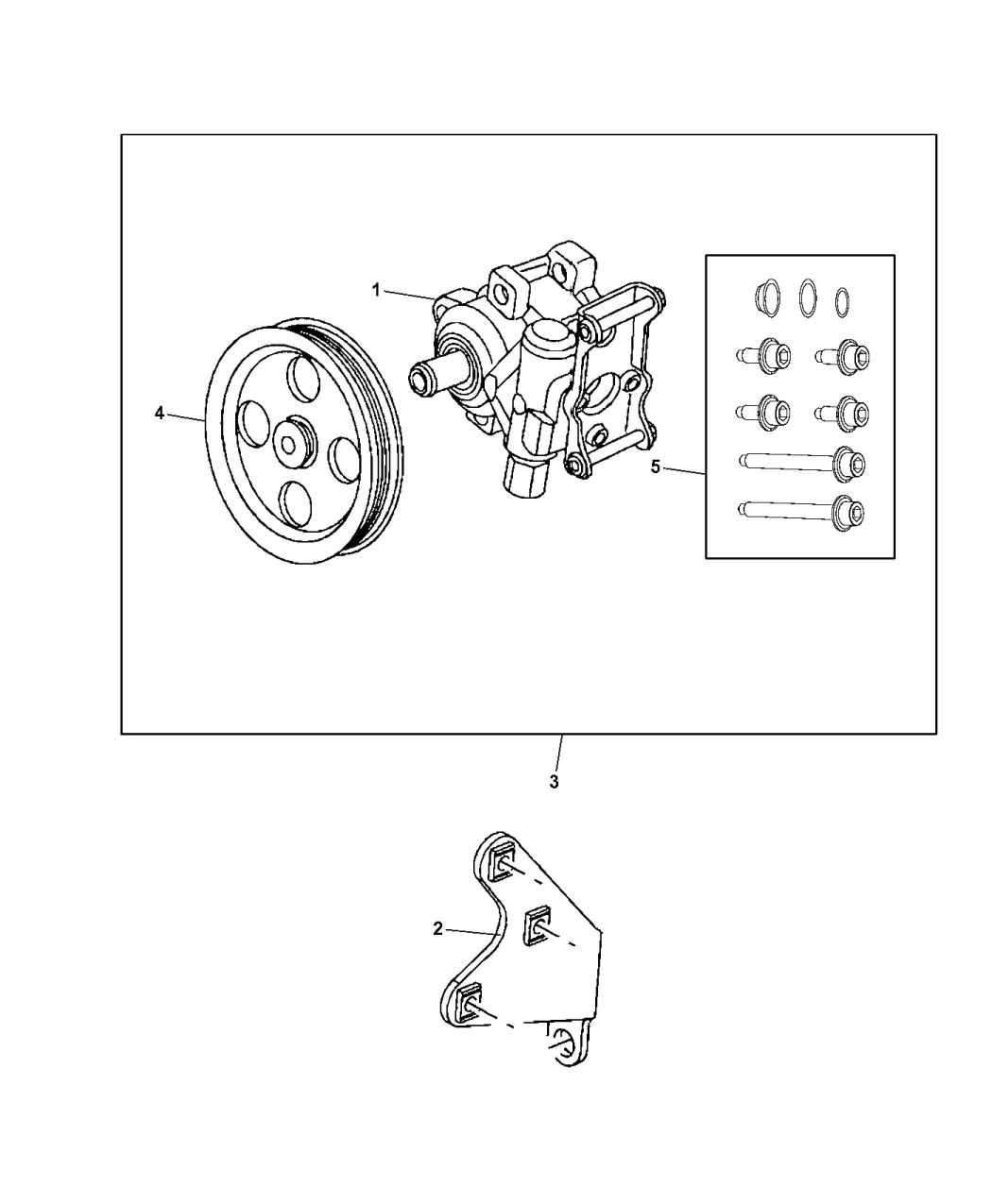 1
4
5
3
2