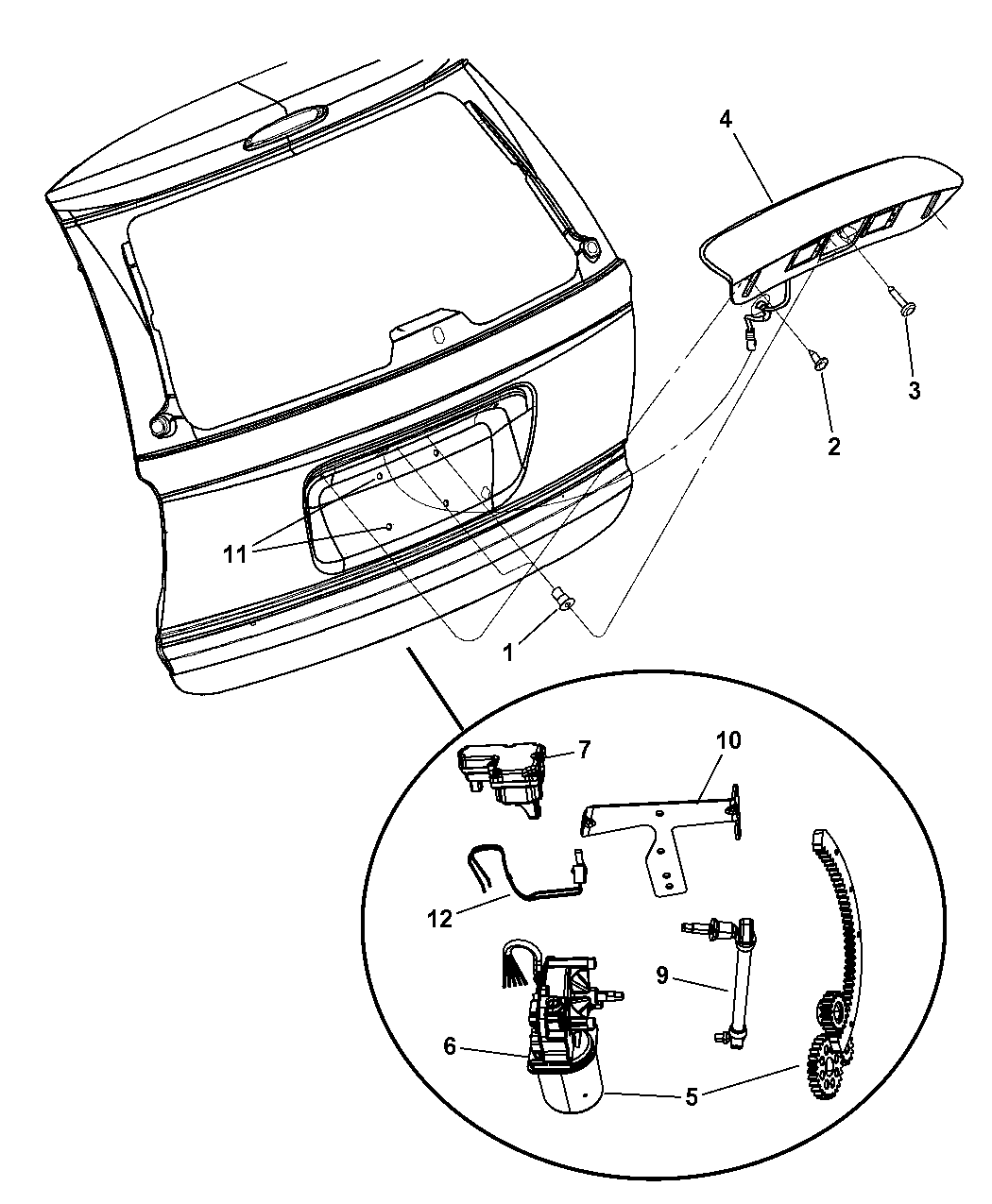 4
3
2
11
1
7
10
12
9
6
5