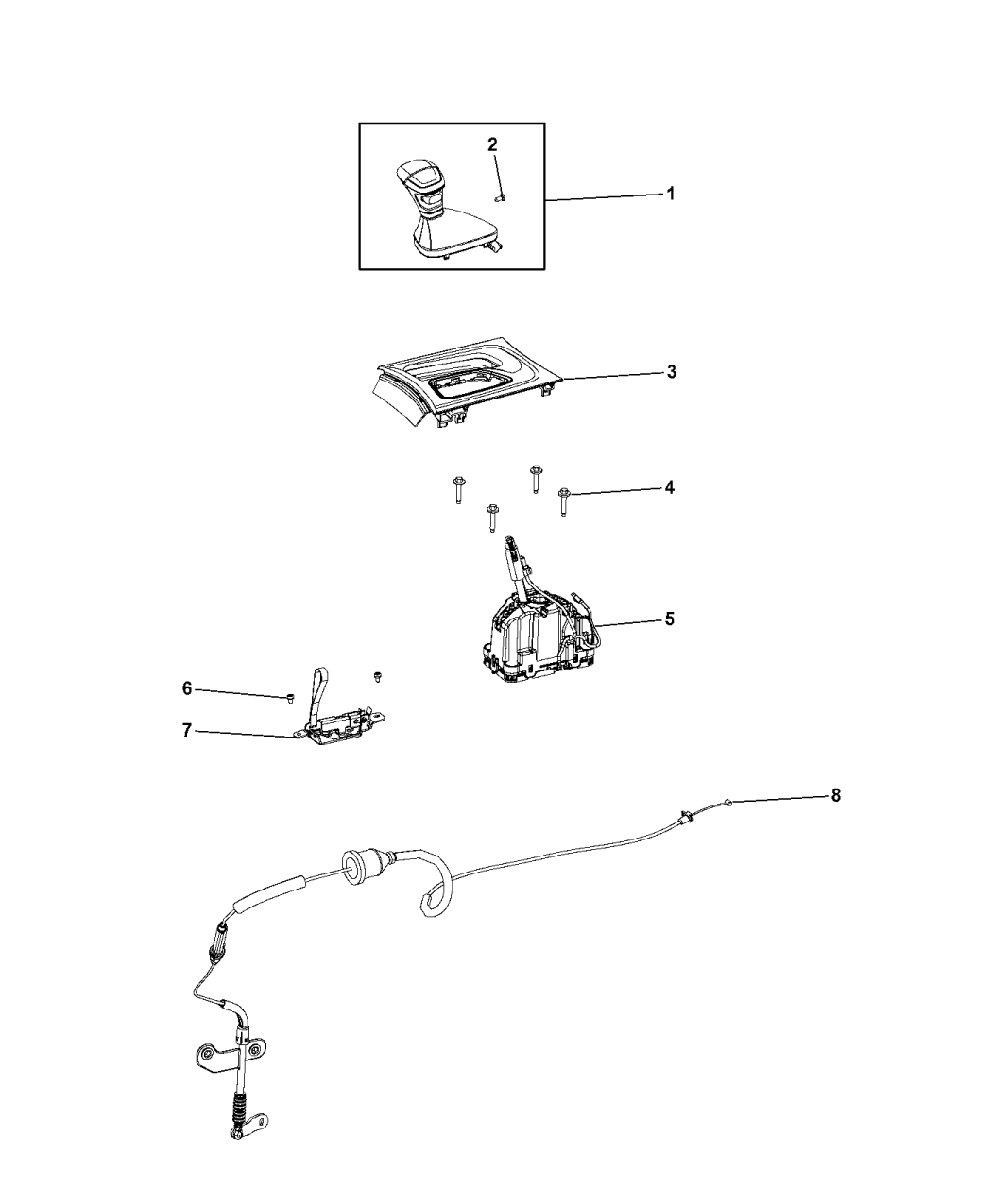 2
1
3
4
5
6
7
8