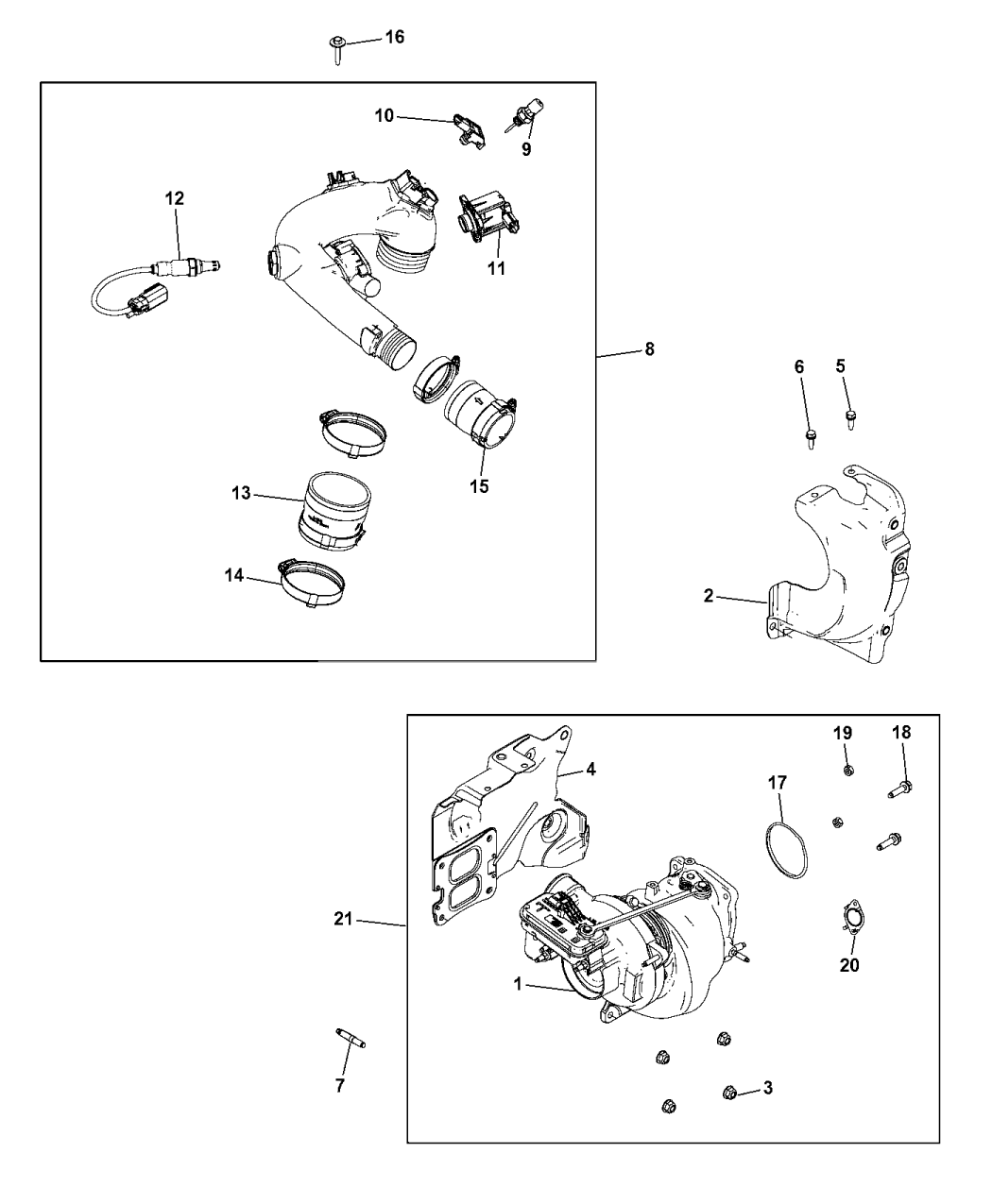 16
10
9
12
11
8
6
5
15
13
14
2
19
18
4
17
21
20
1
7
3