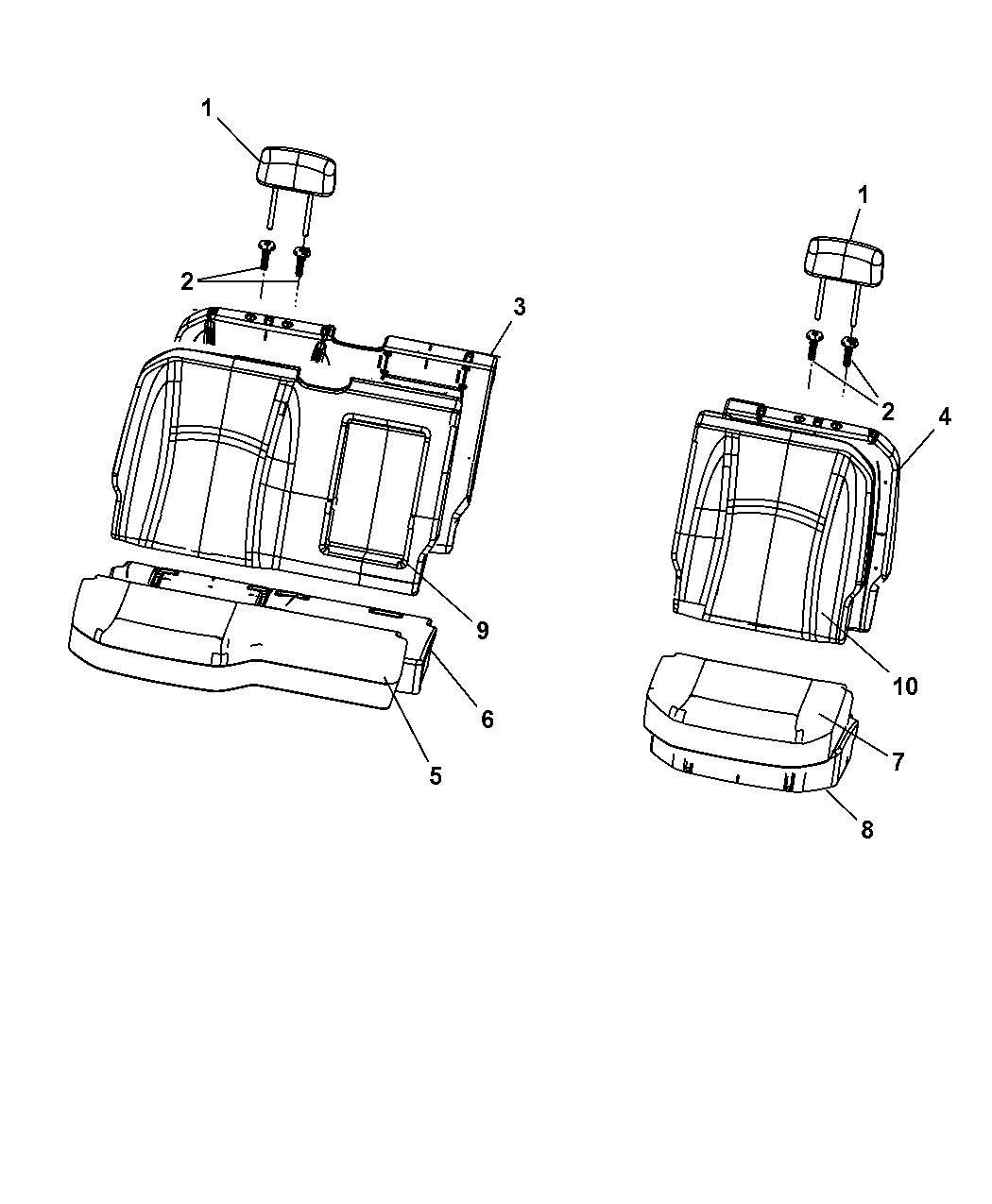 1
2
3
9
6
5
1
2
4
10
7
8