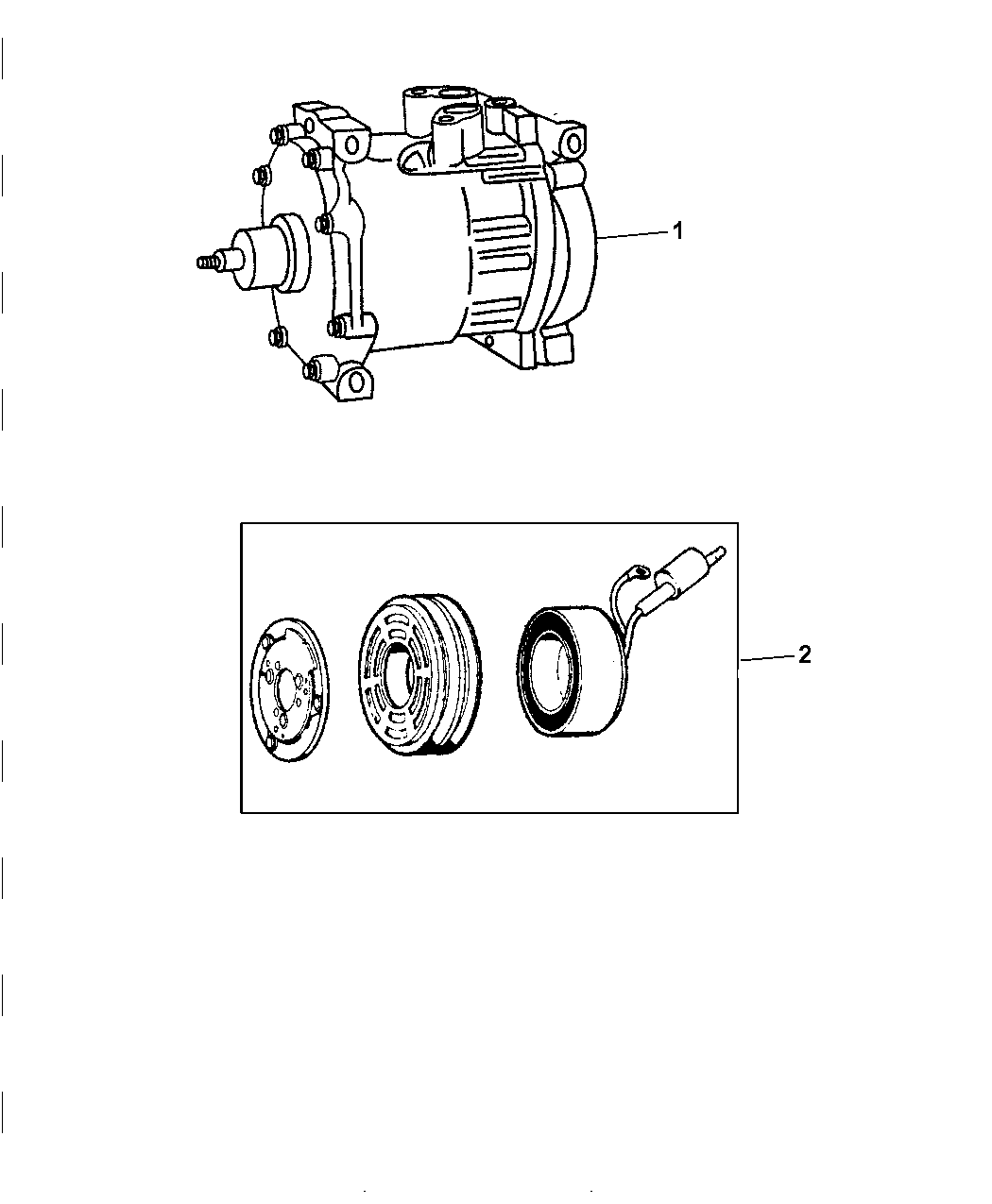 1

2