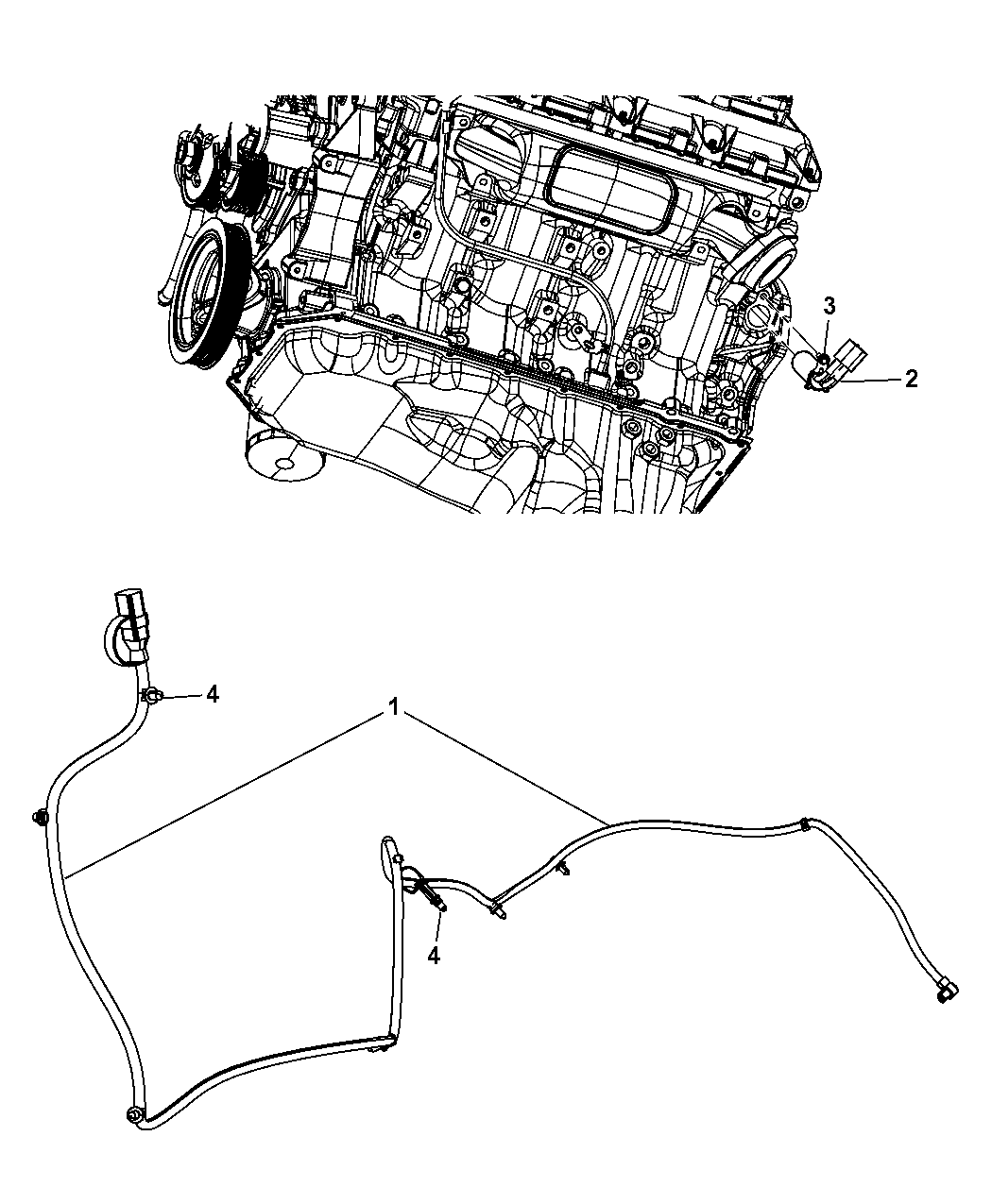 3
2
4
1
4