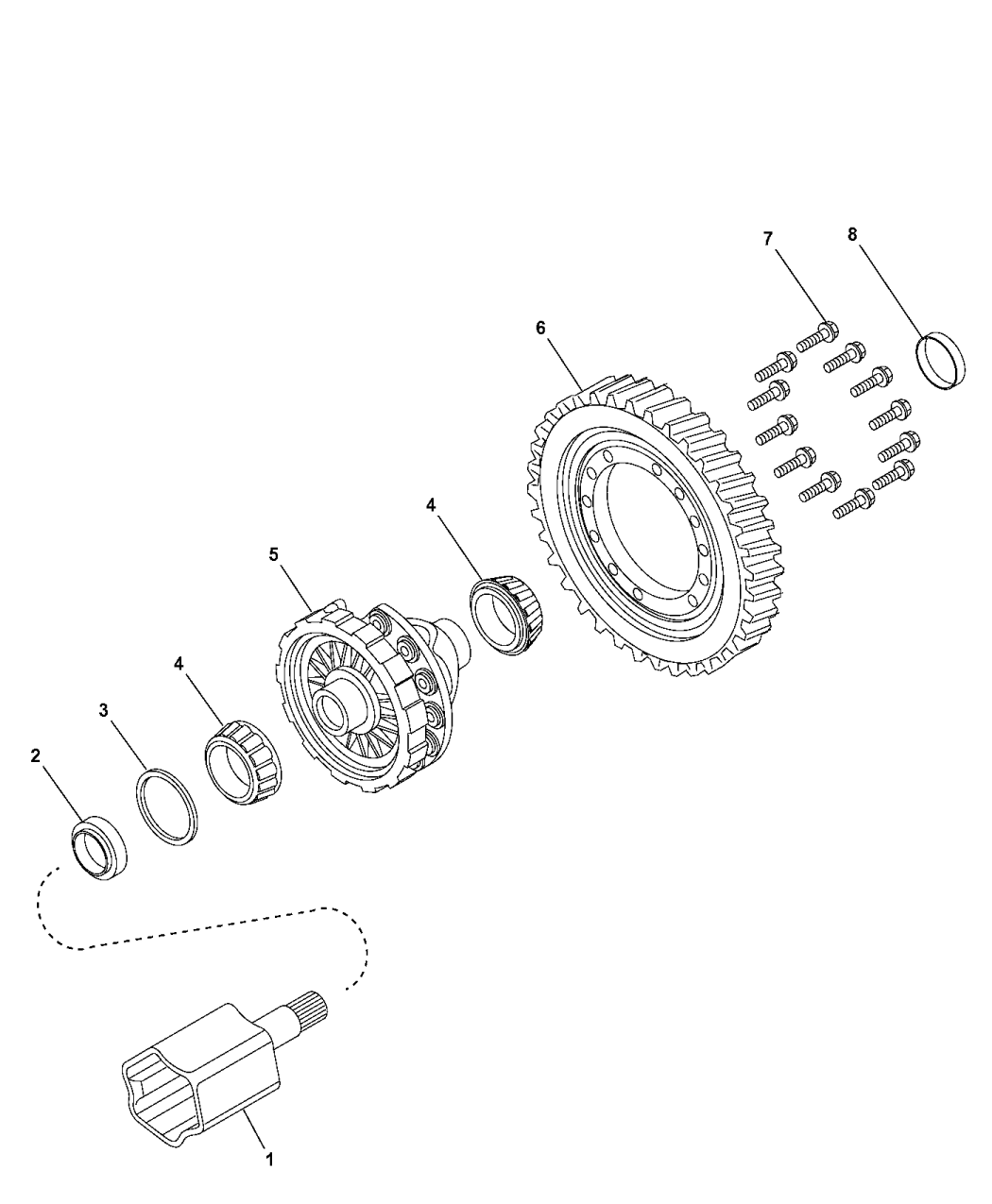 7
8
6
4
5
4
3
2
1