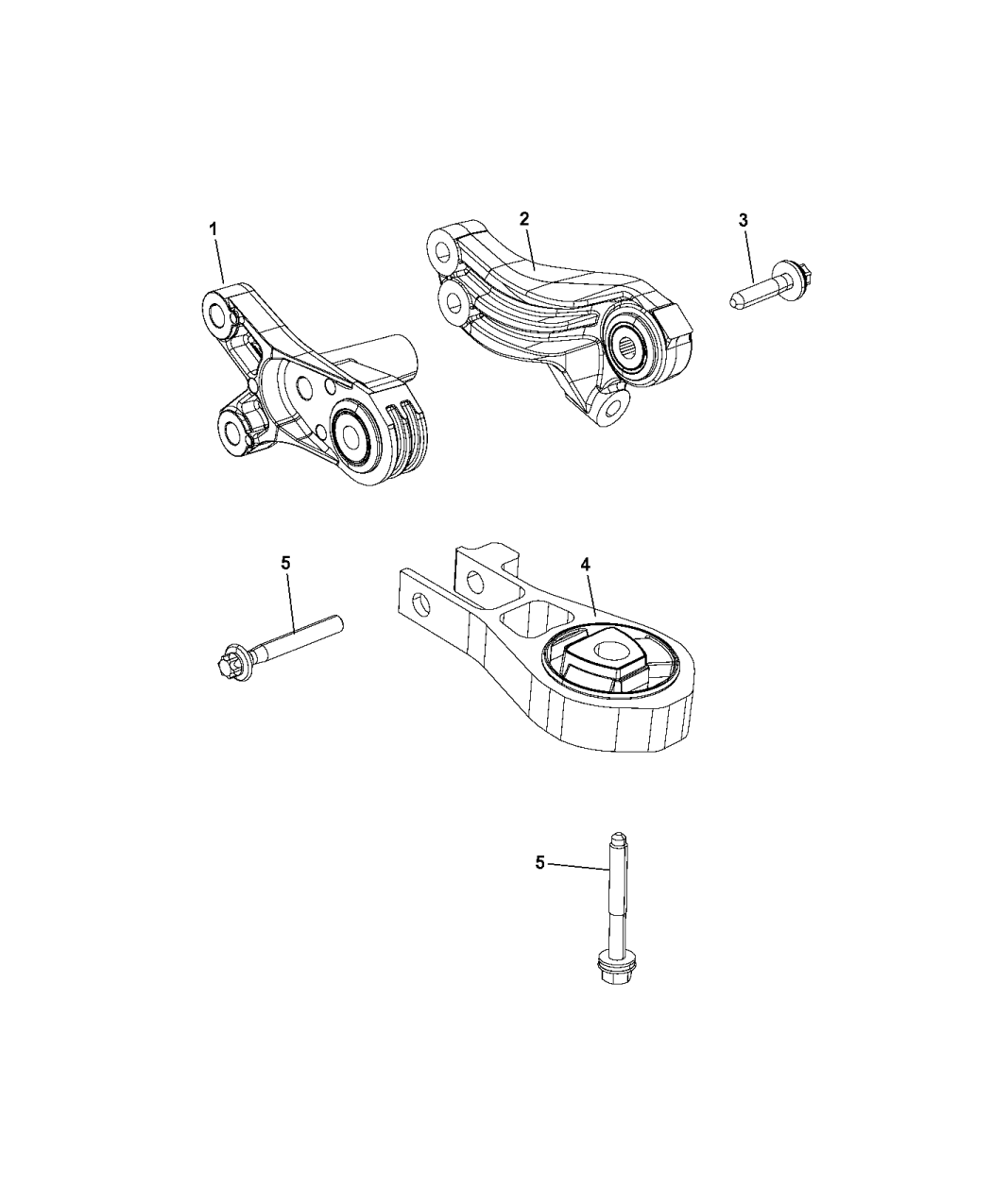 1
2
3
5
4
5