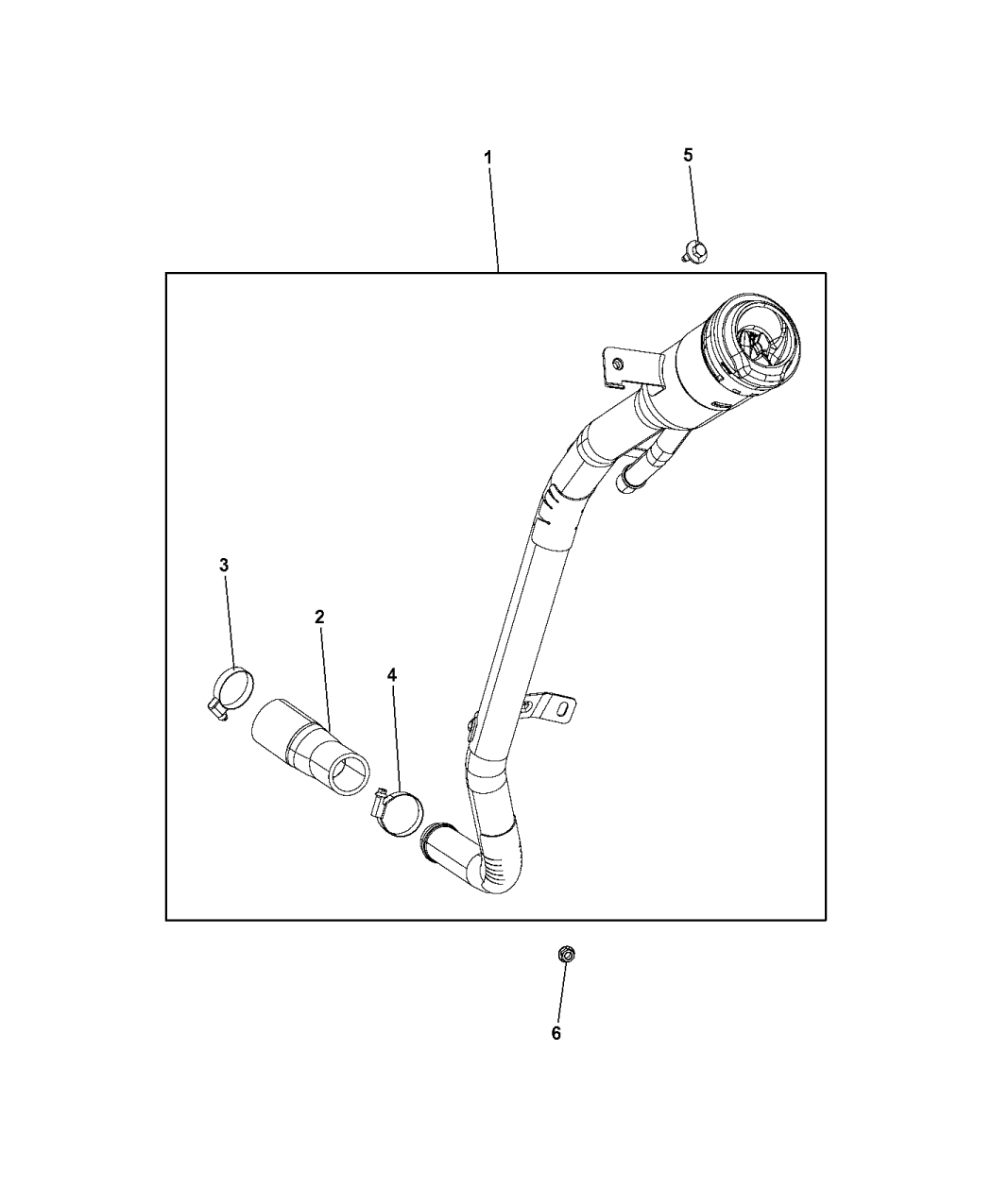 1
5
3
2
4
6