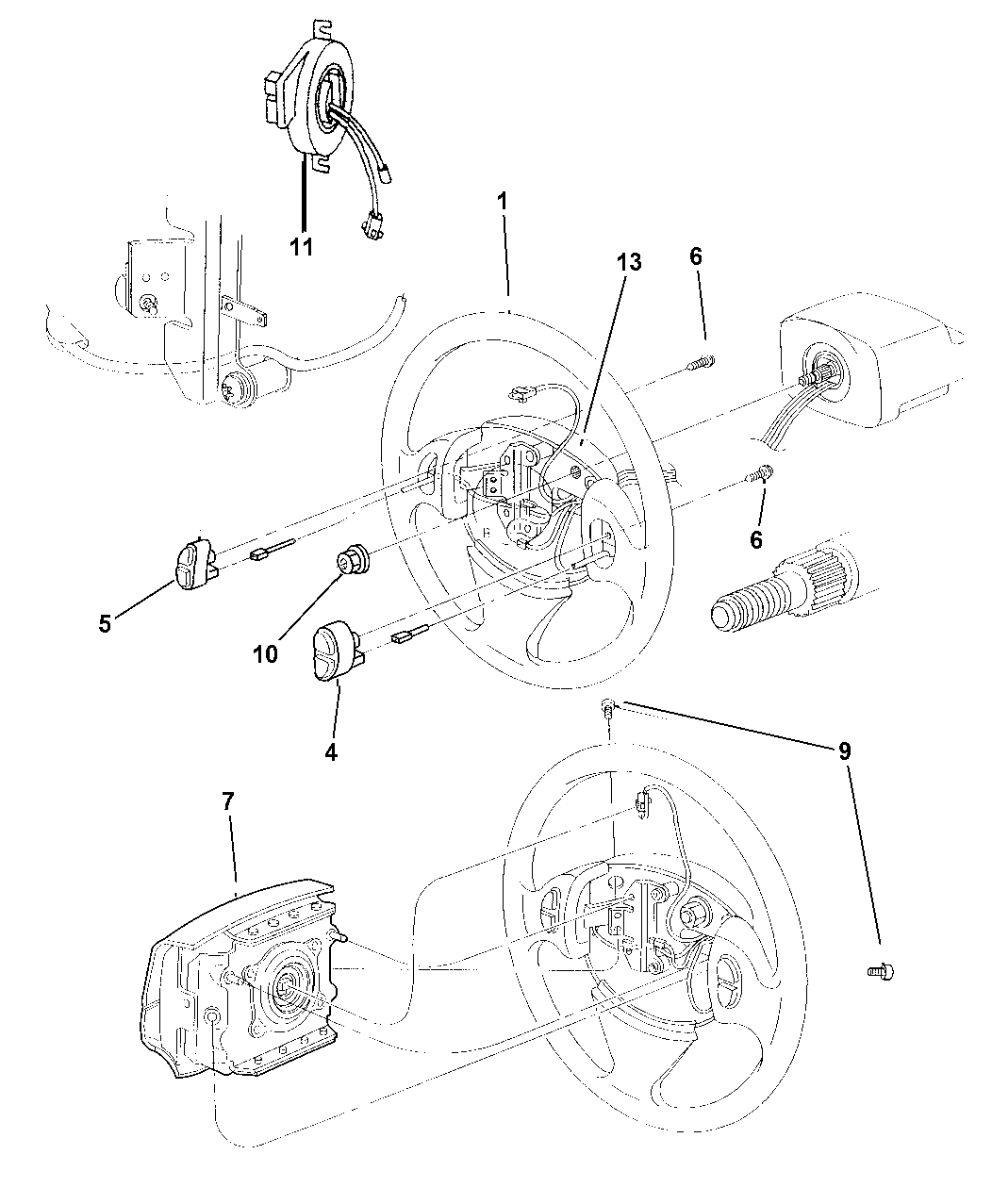 11
1
13
6
6
5
10
4
9
7