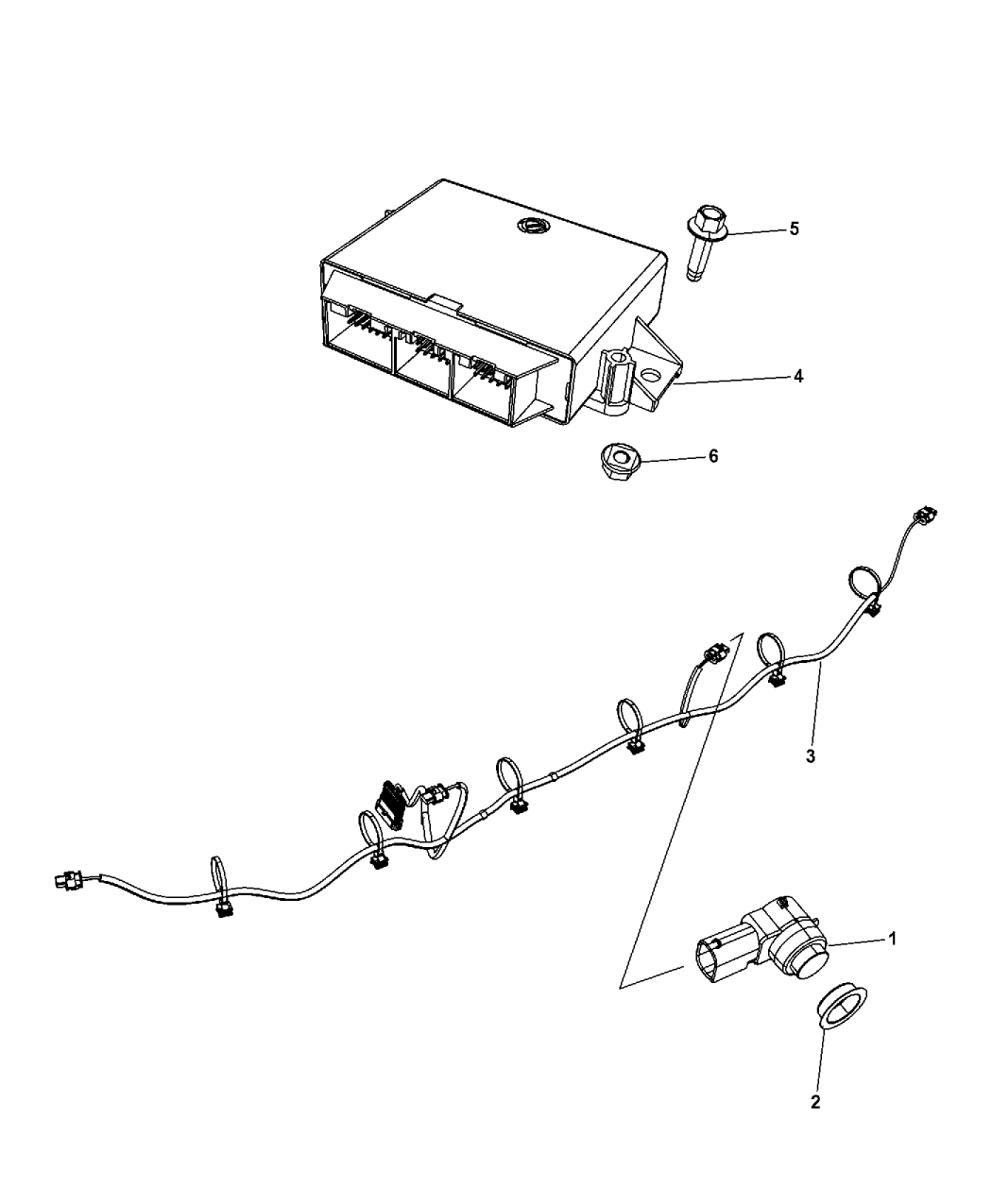 5
4
6
3
1
2