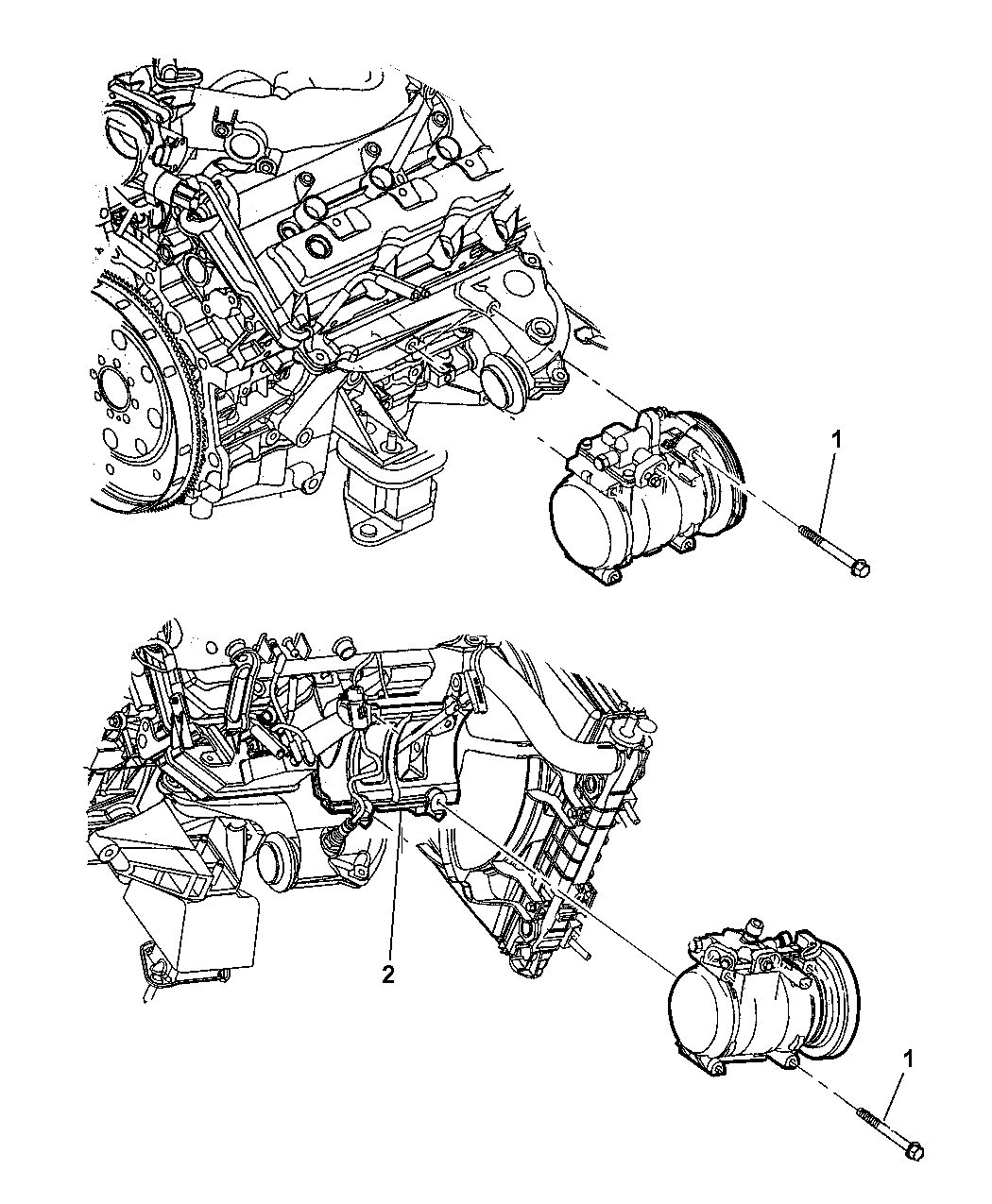 1

2

1