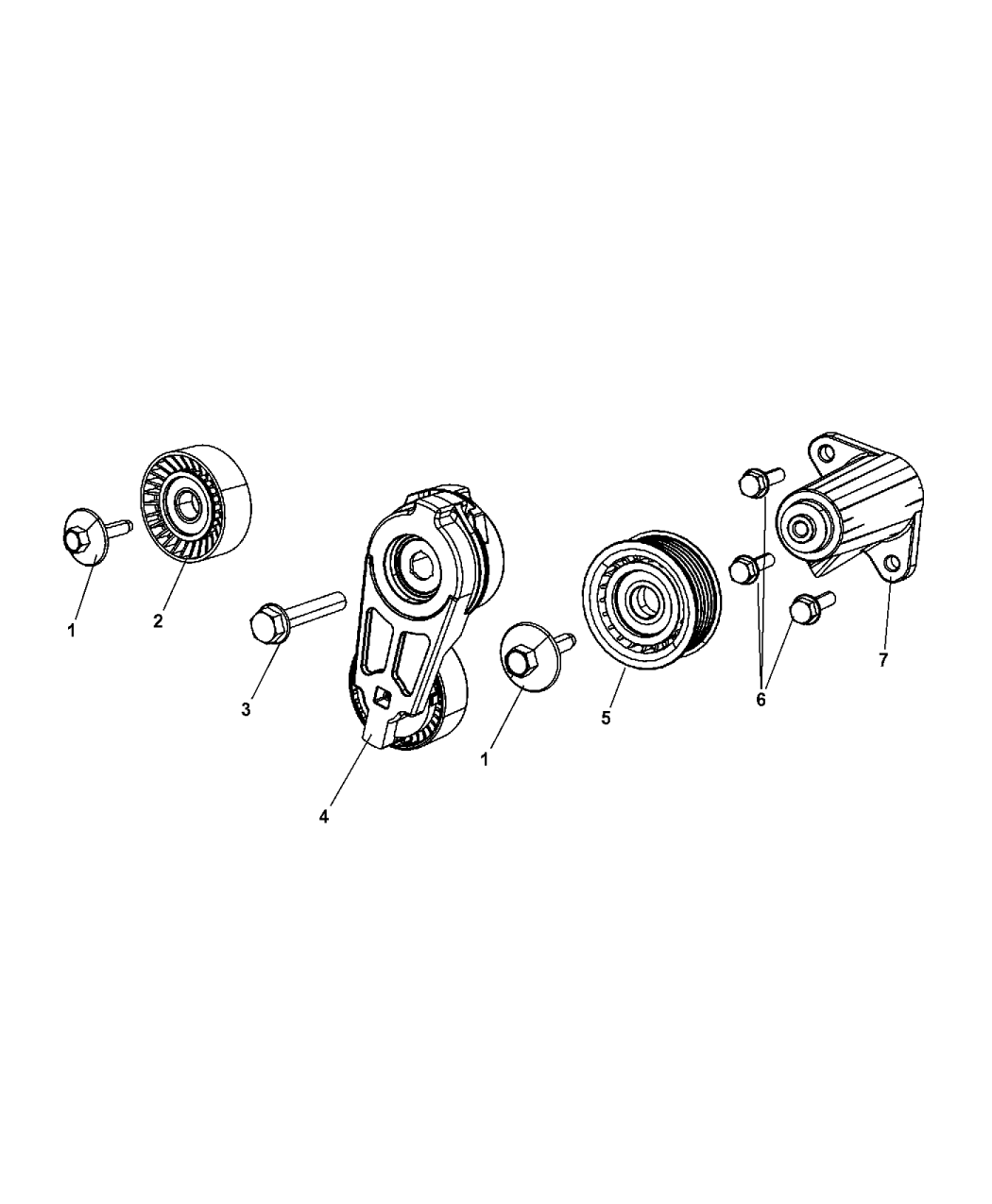 1
2
3
4
1
5
6
7