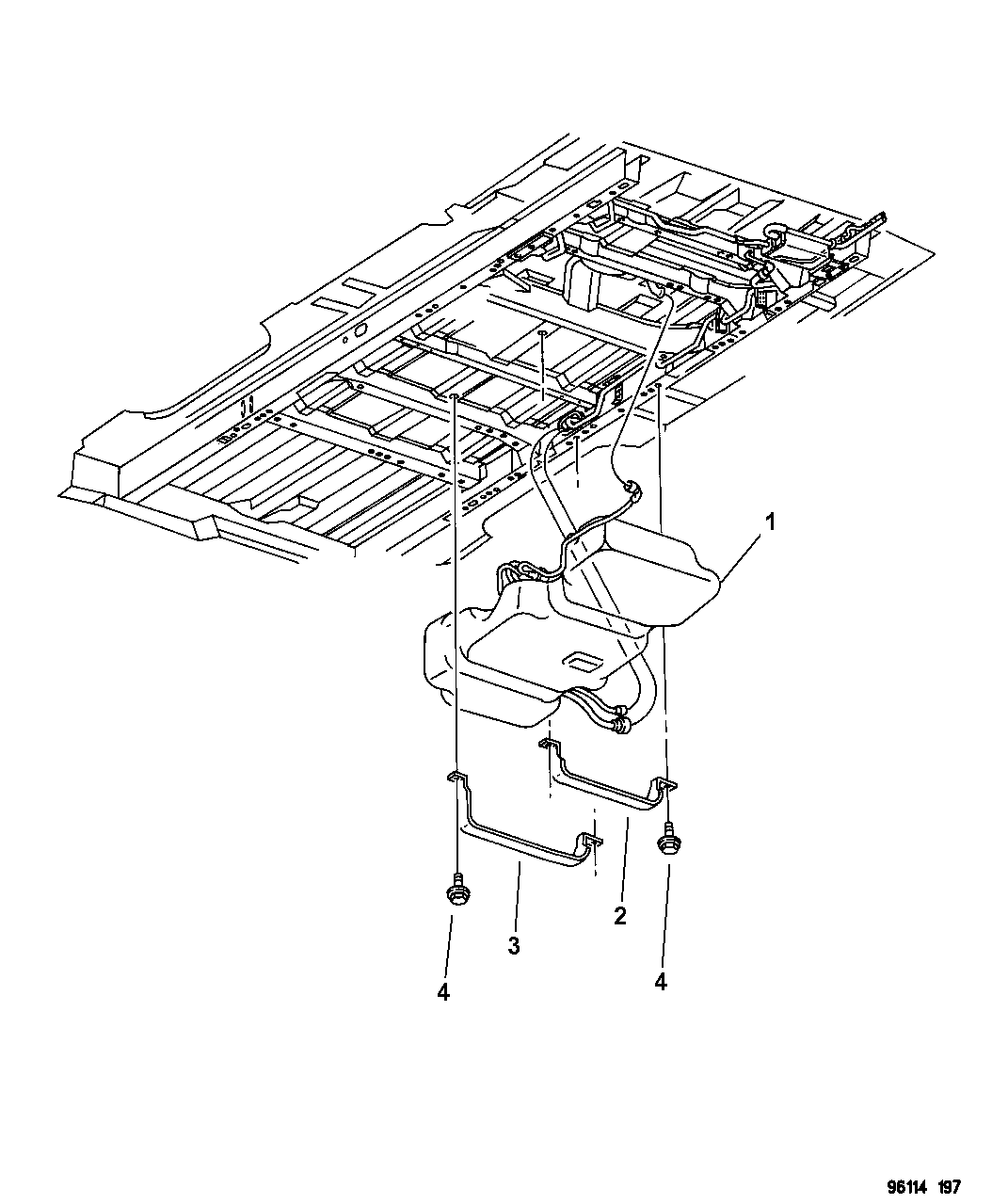 1

2

3

4

4

96114 197