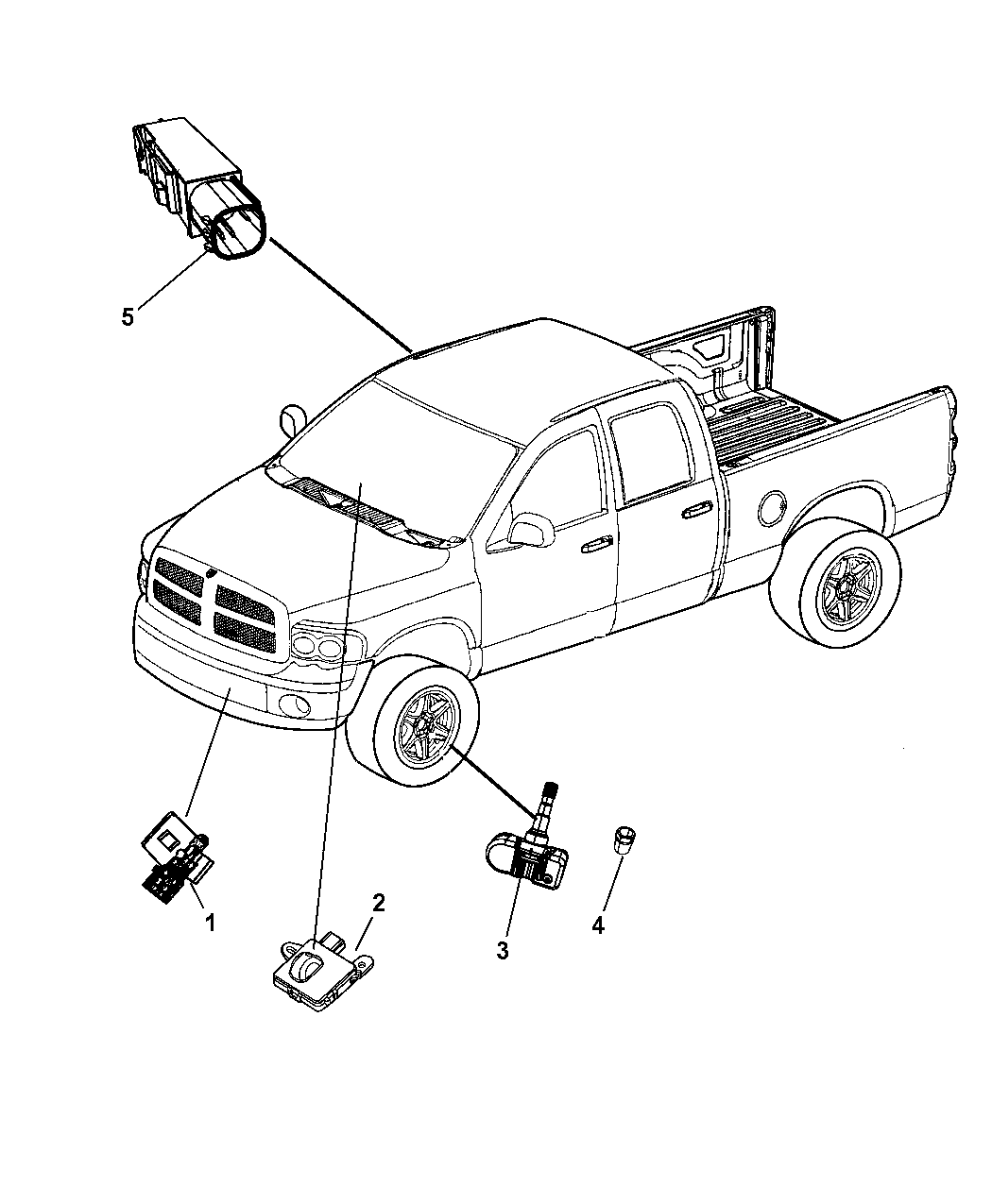 5

1

2

3

4