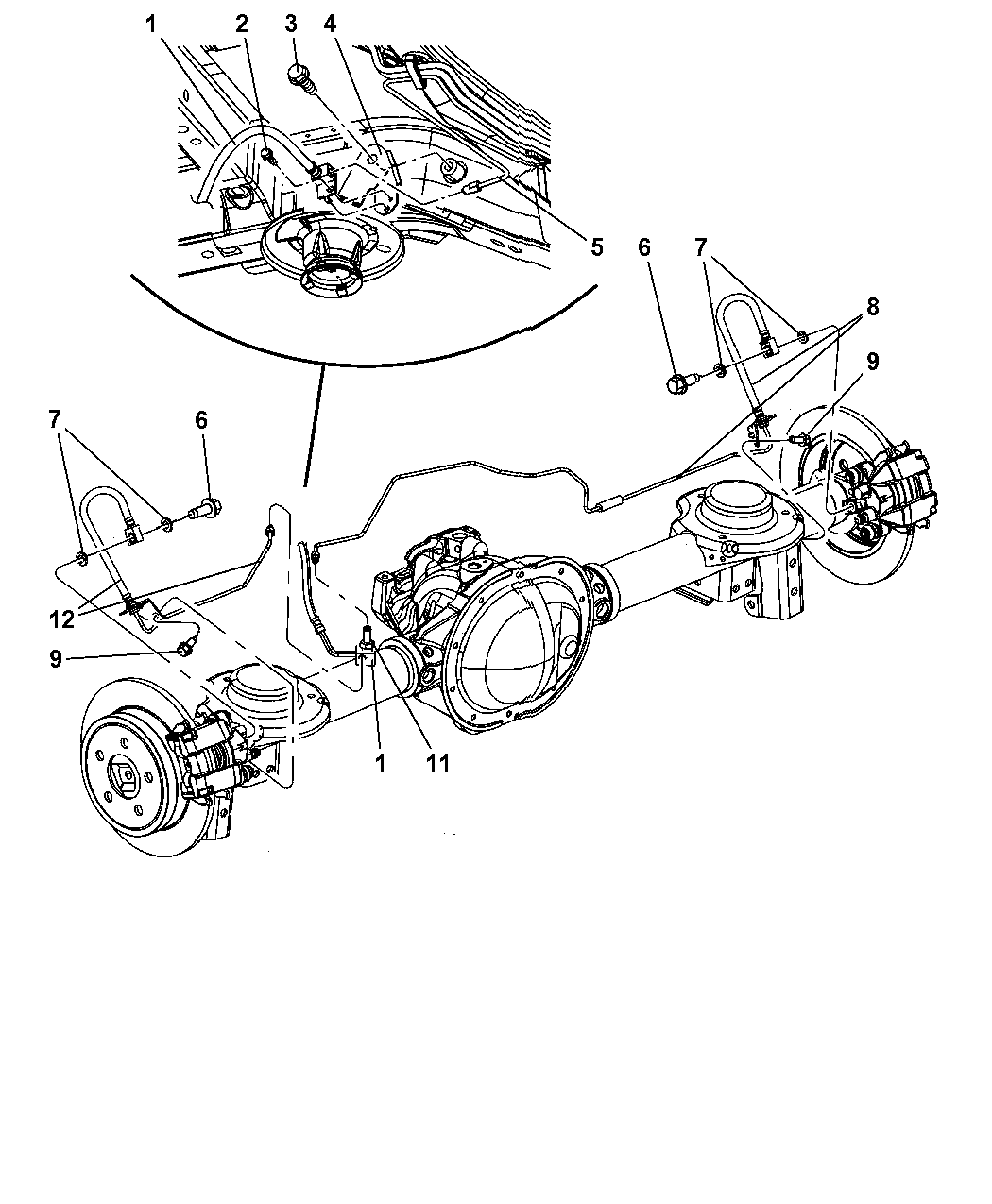 1
2
3
4
5
6
7
8
9
7
6
12
9
1
11