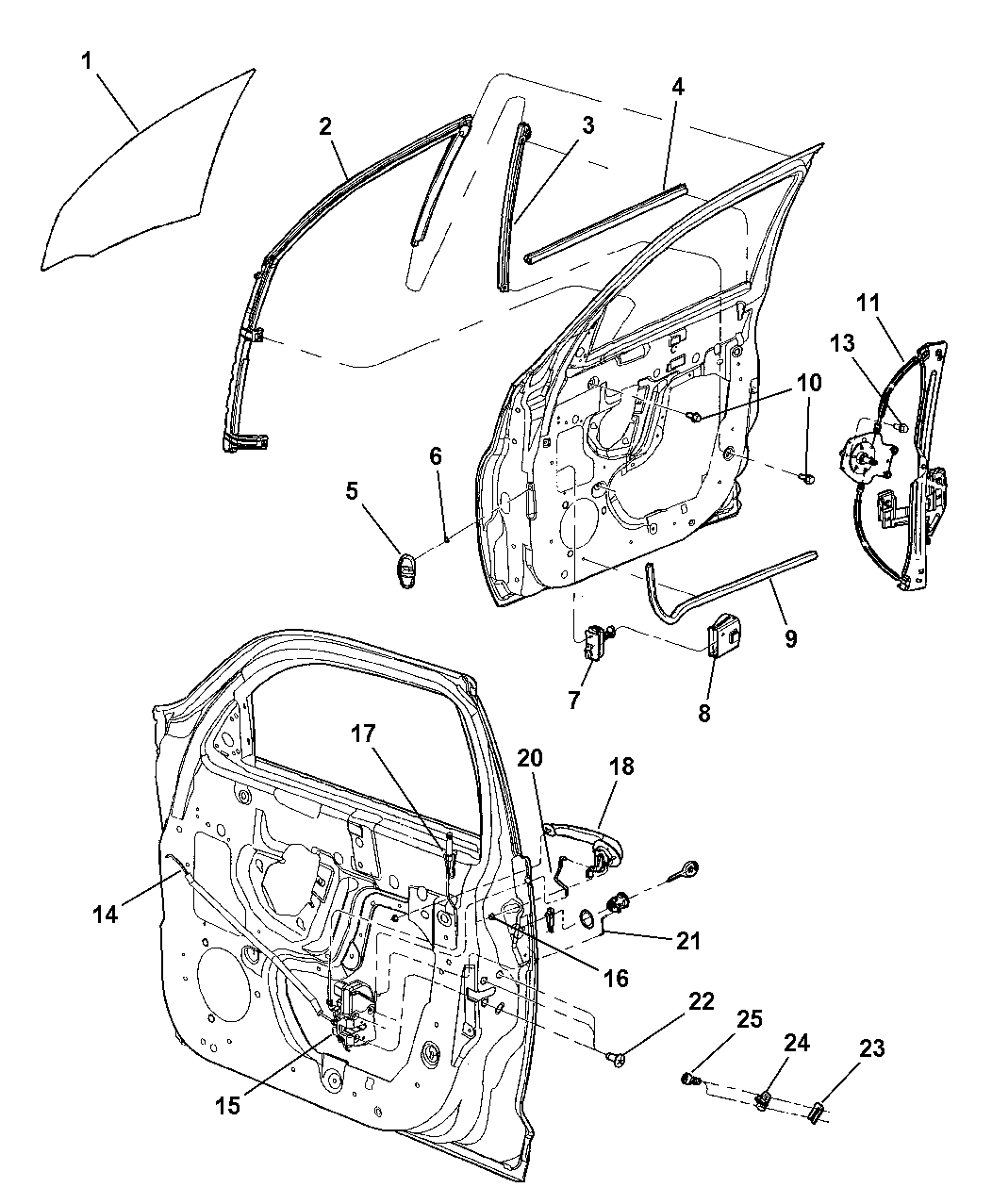 1
2
3
4
11
13
10
6
5
9
7
8
17
20
18
14
21
16
22
25
24
23
15