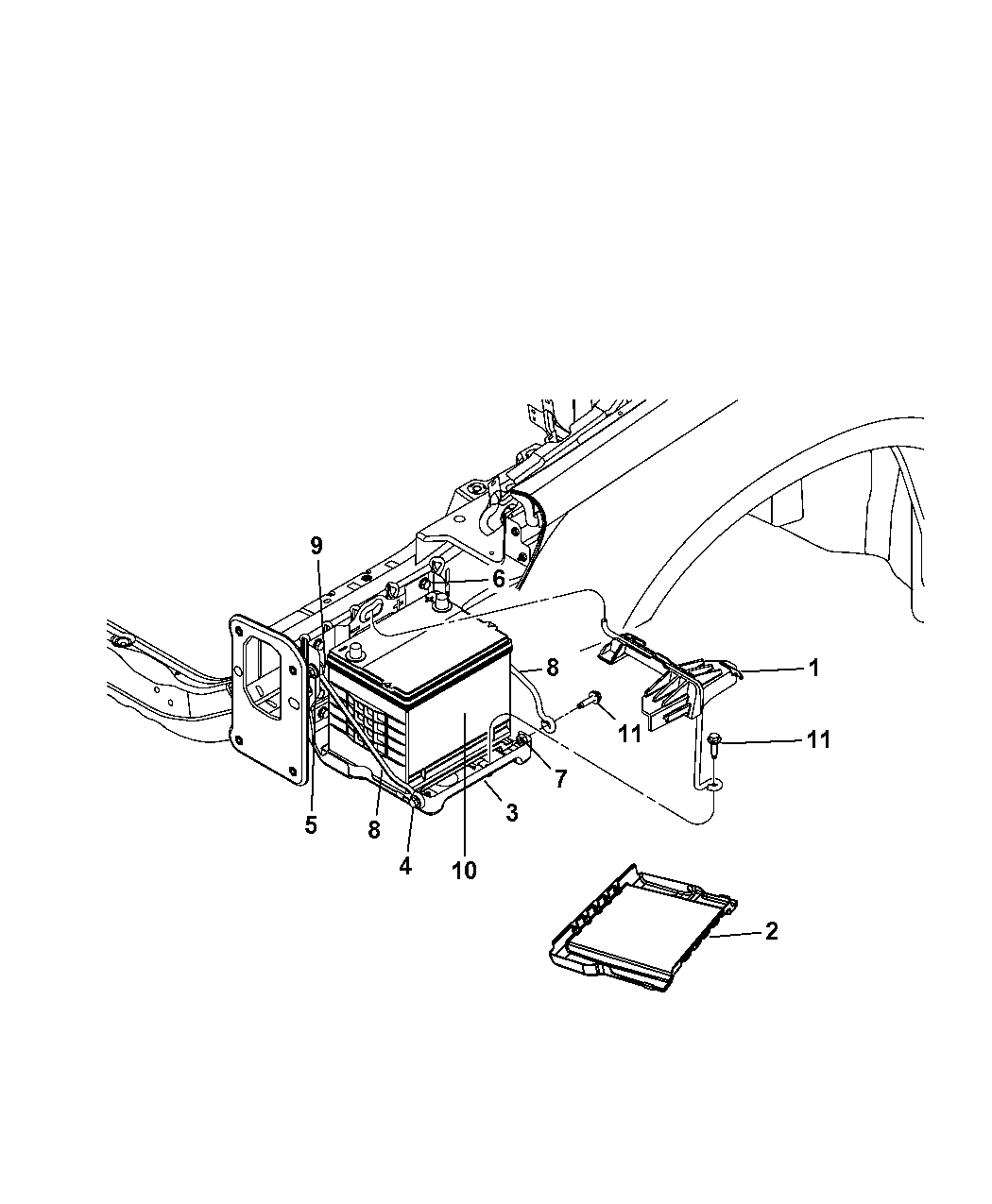 9
6
8
1
11
11
7
3
5
8
4
10
2