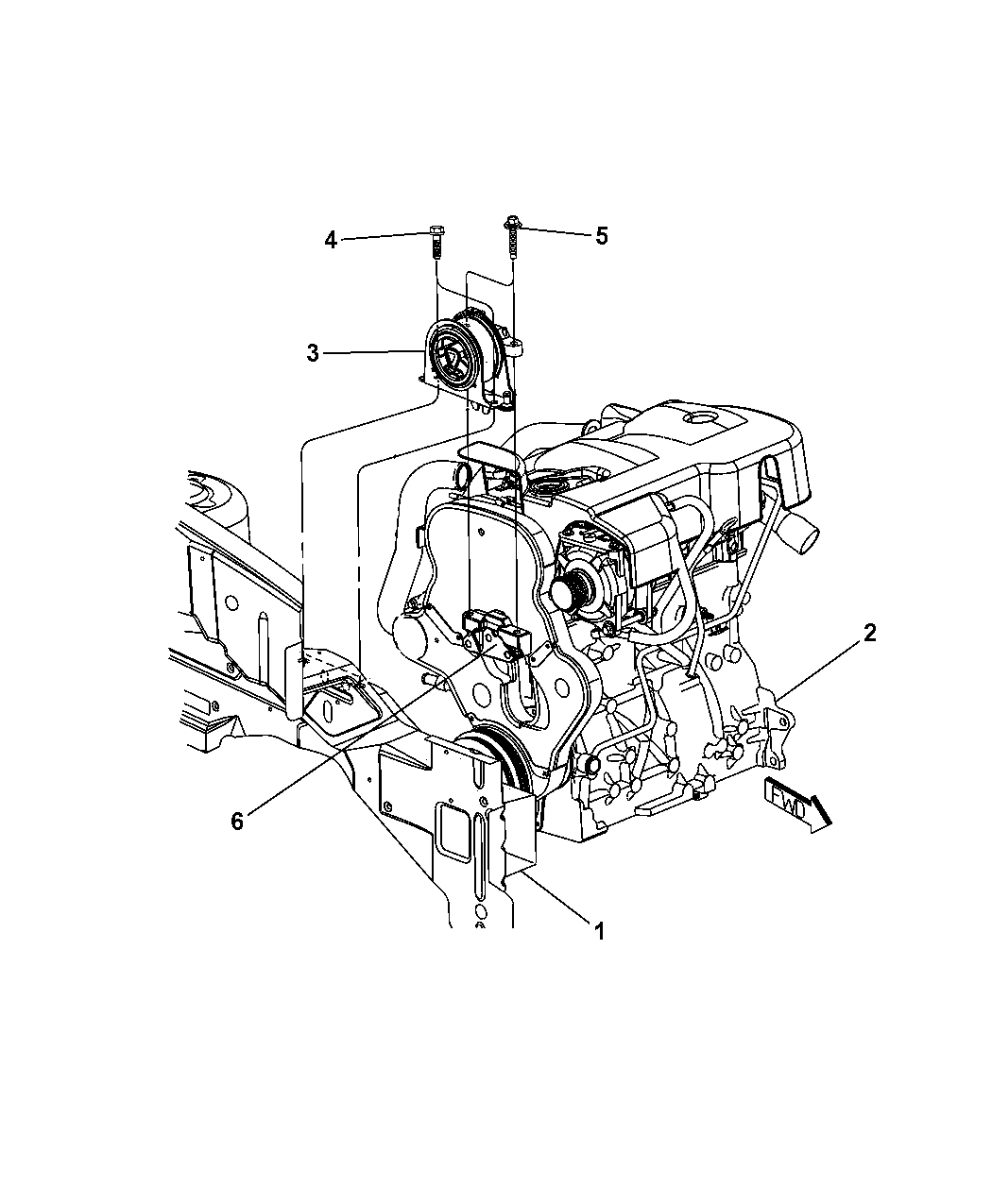 4
5
3
2
6
FWD
1