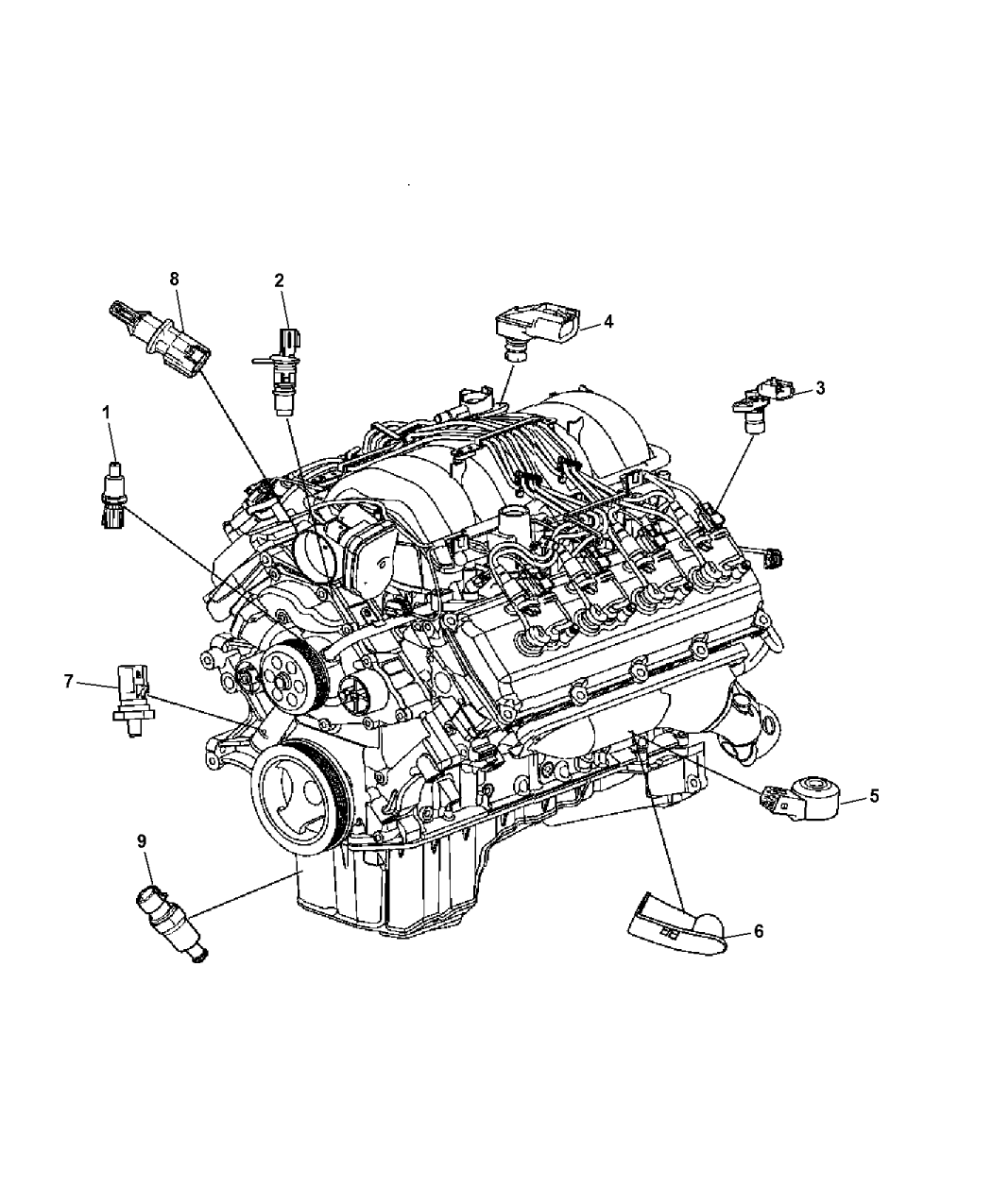 8
2
4
3
1
7
5
9
6