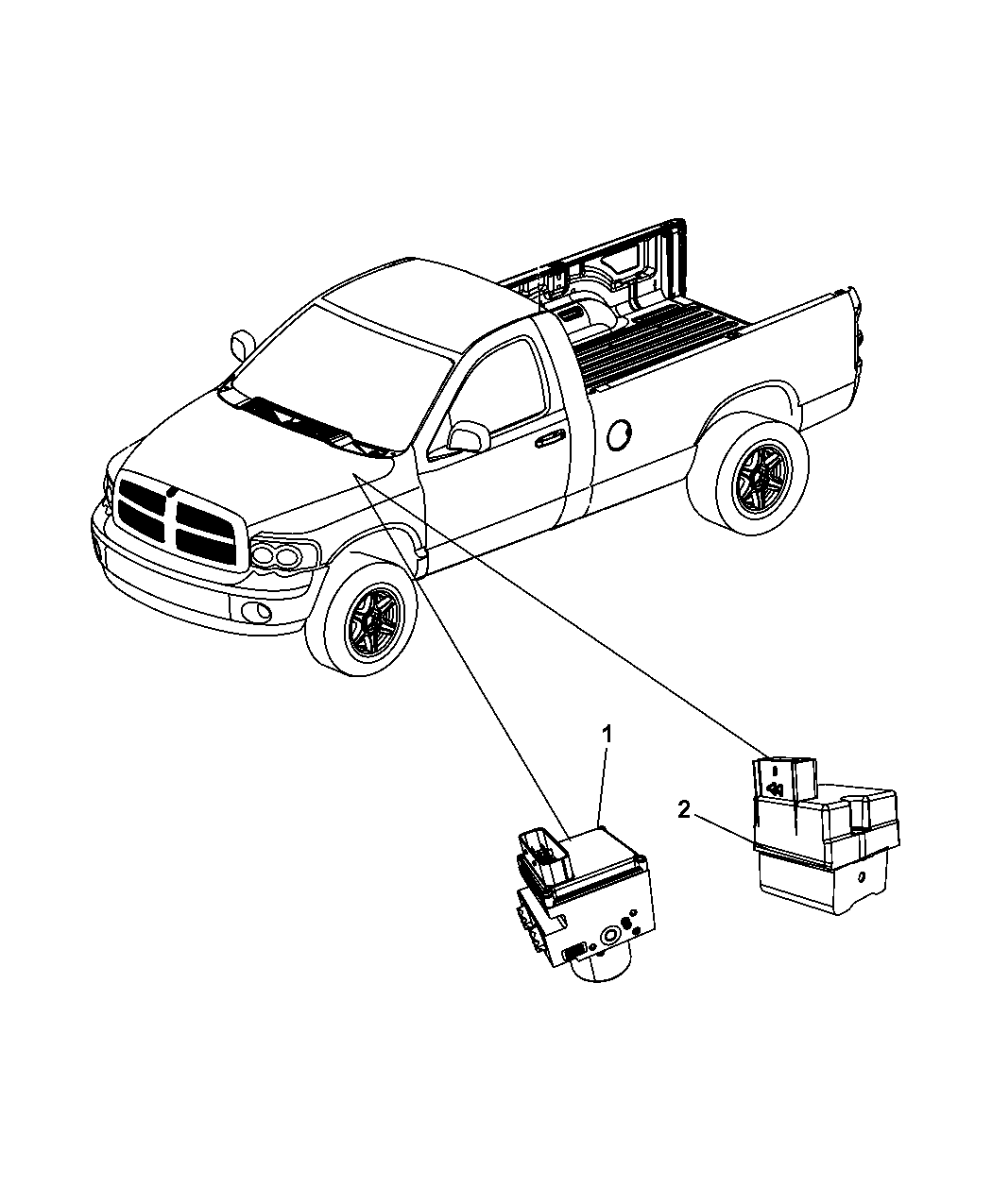 1

2