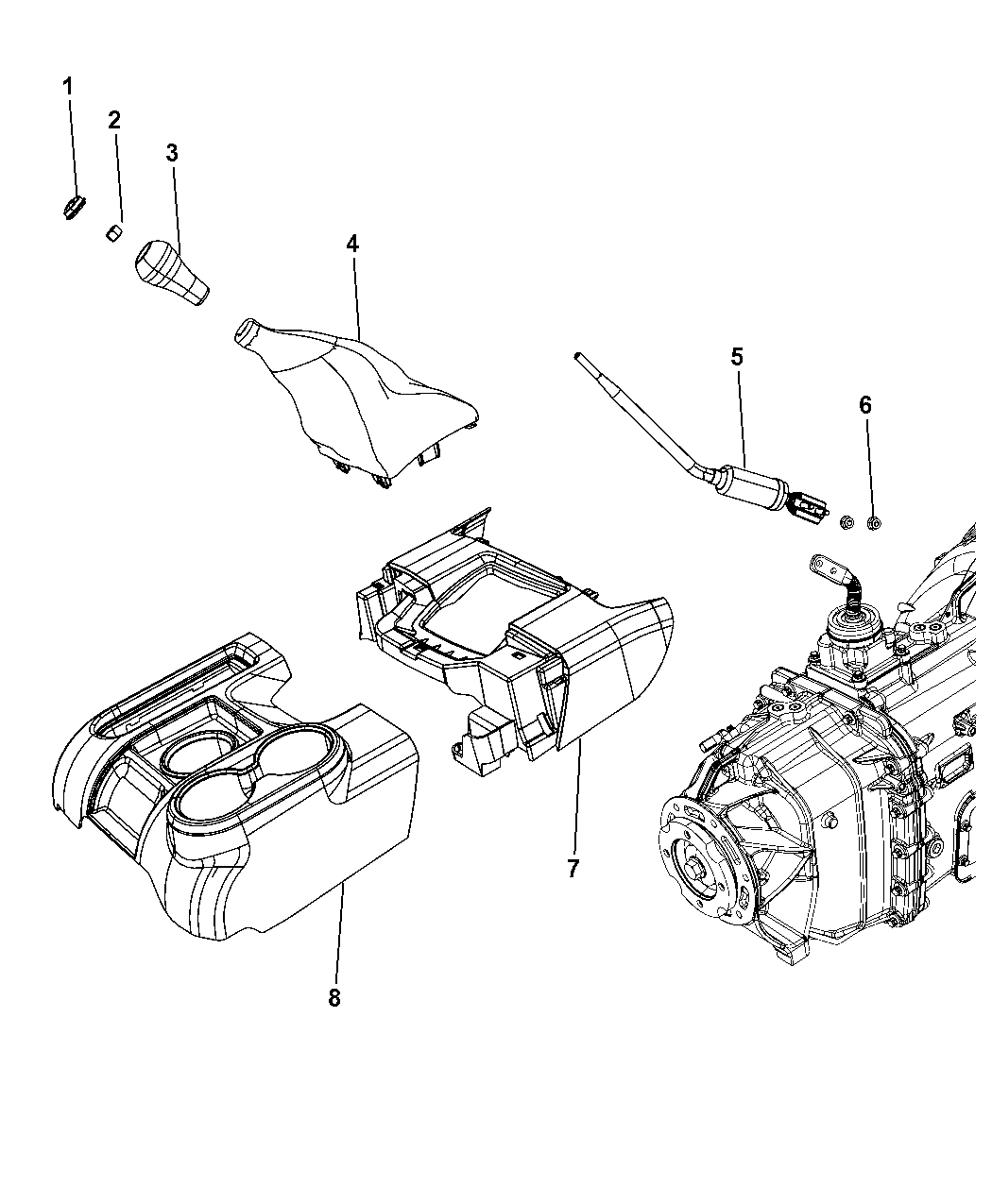 1
2
3
4
5
6
7
8