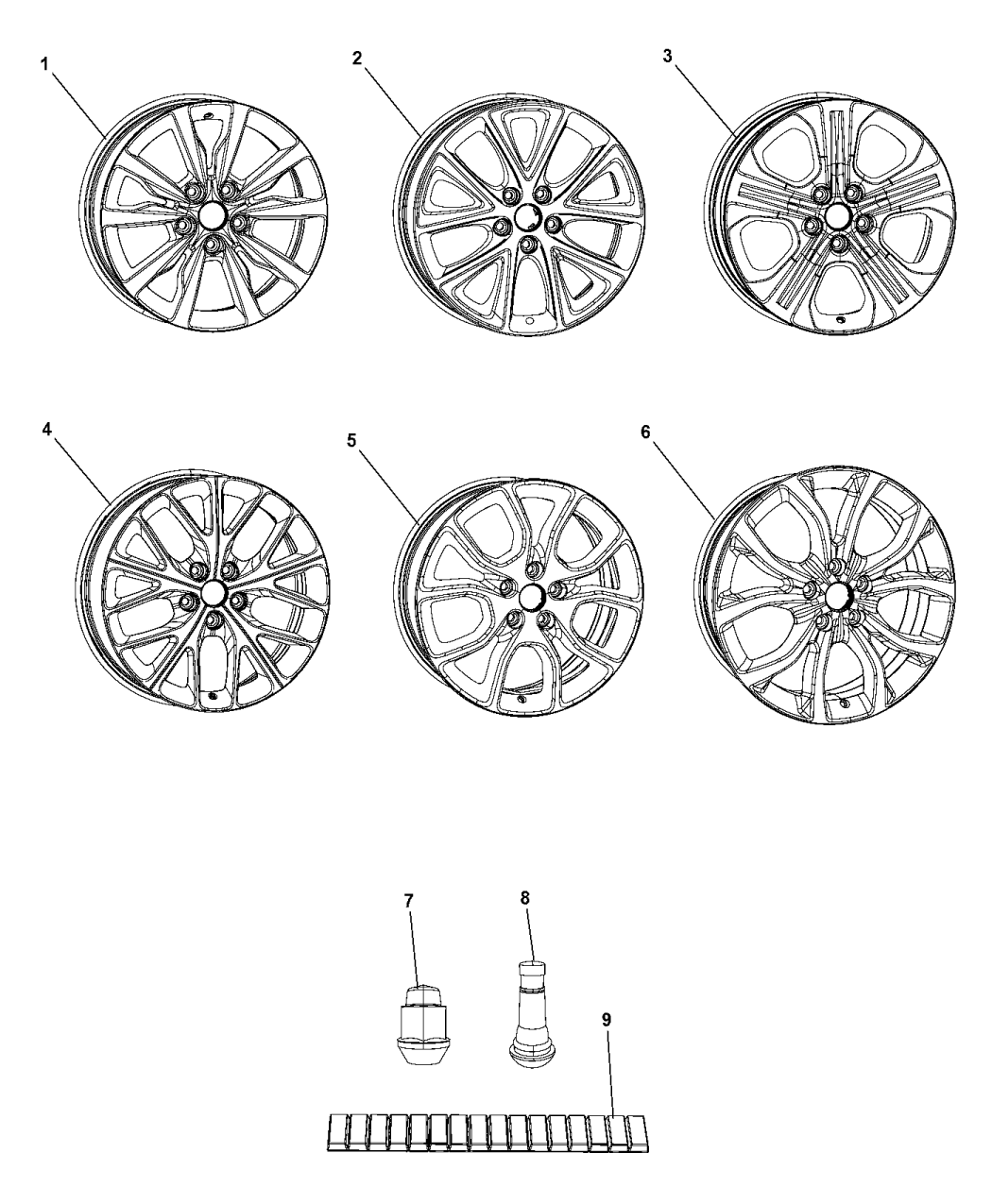 1
2
3
4
5
6
7
8
9