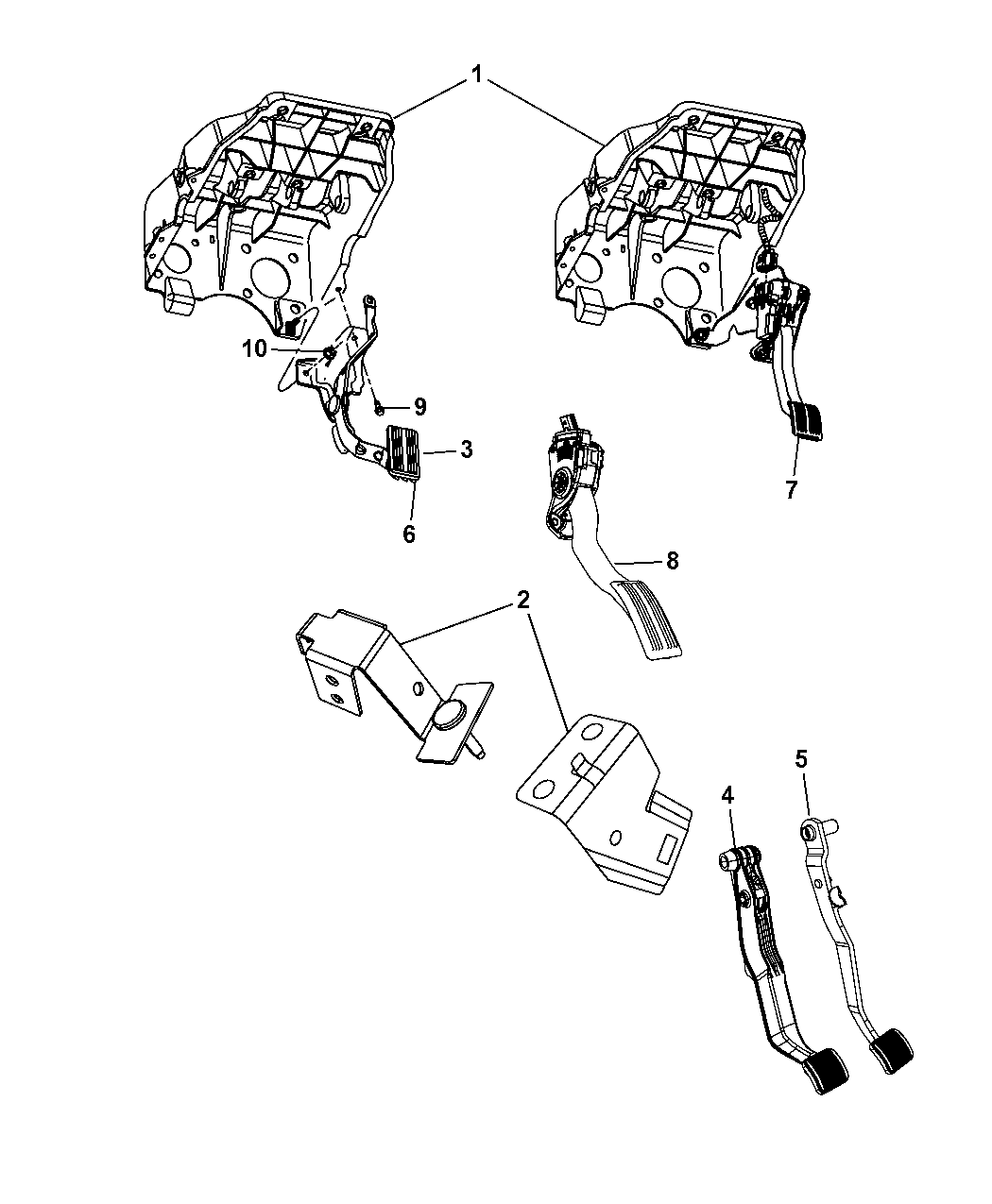 1
10
9
3
6
7
8
2
5
4