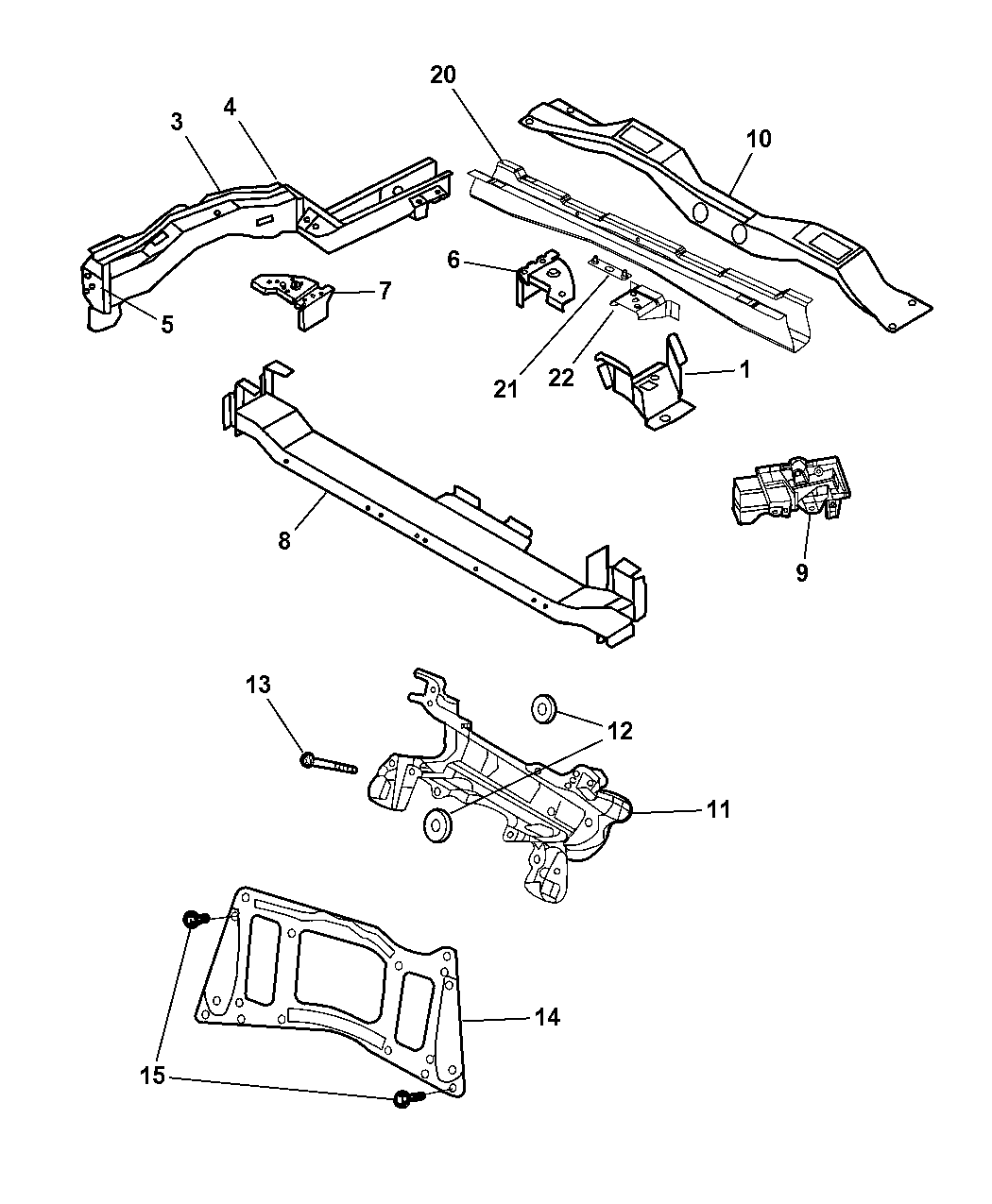 20
3
4
10
6
7
5
21
22
1
8
9
13
12
11
14
15