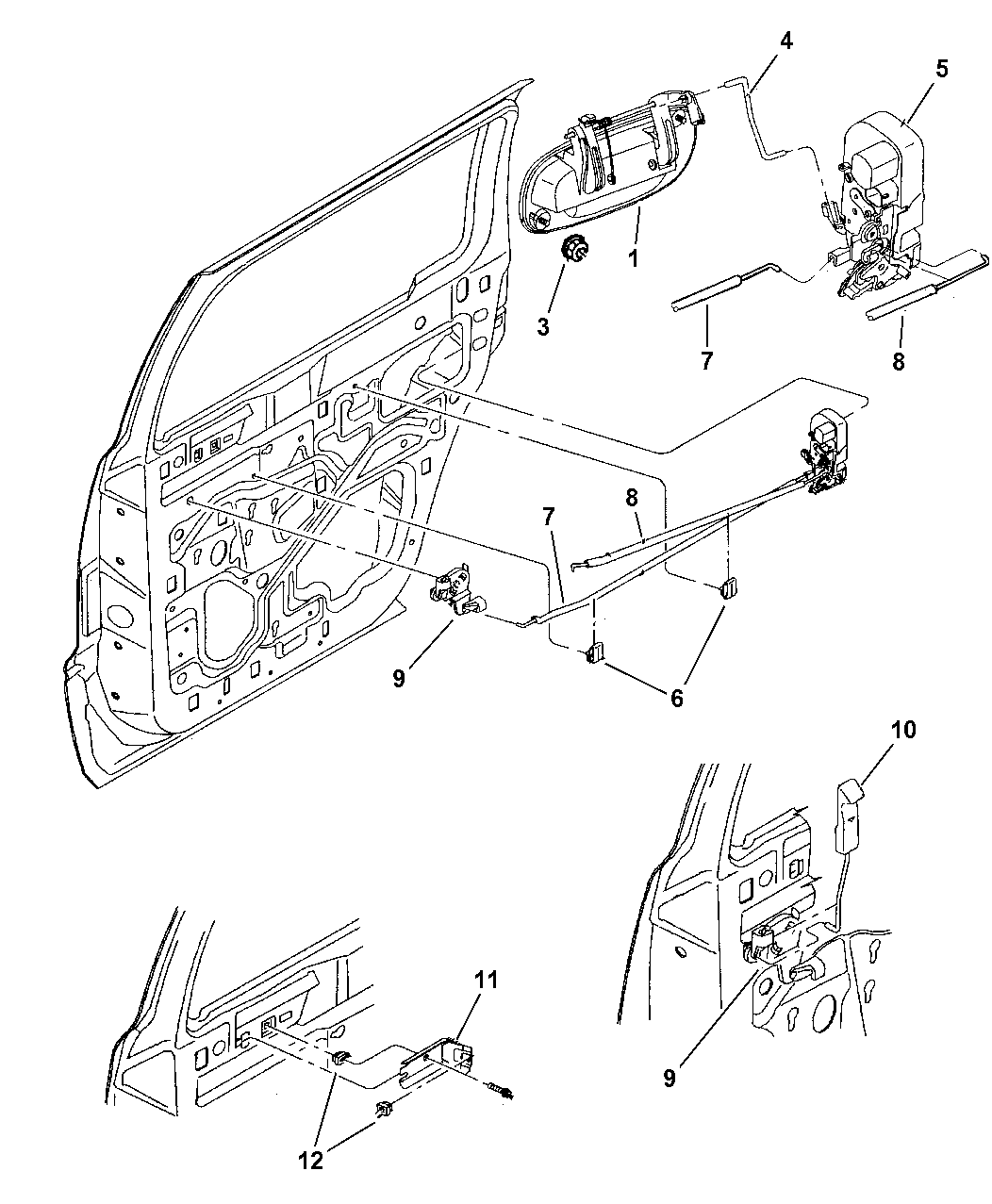 4
5
1
3
7
8
8
7
9
6
10
11
9
12