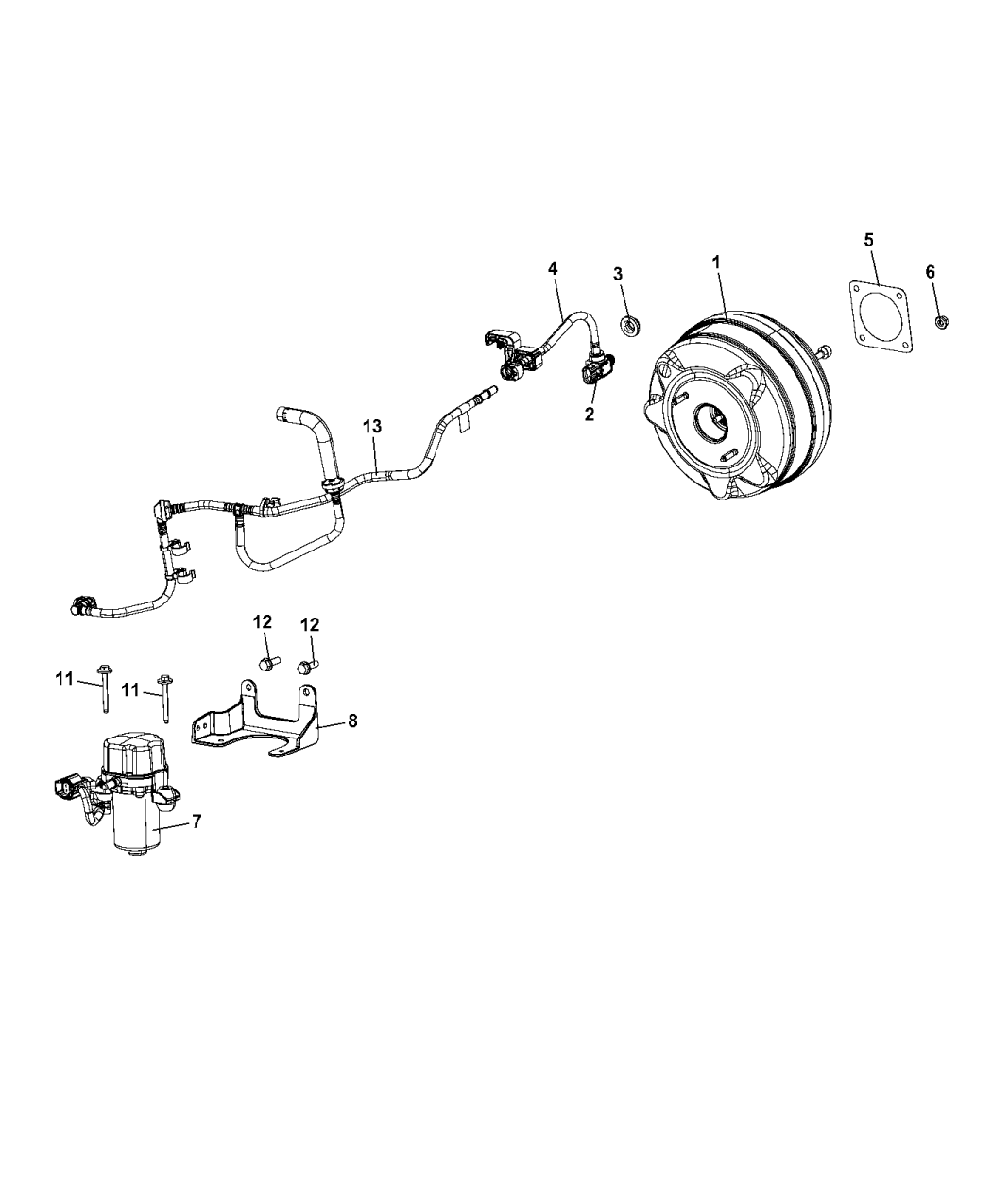 4
3
1
5
6
2
13
12
12
11
11
8
7