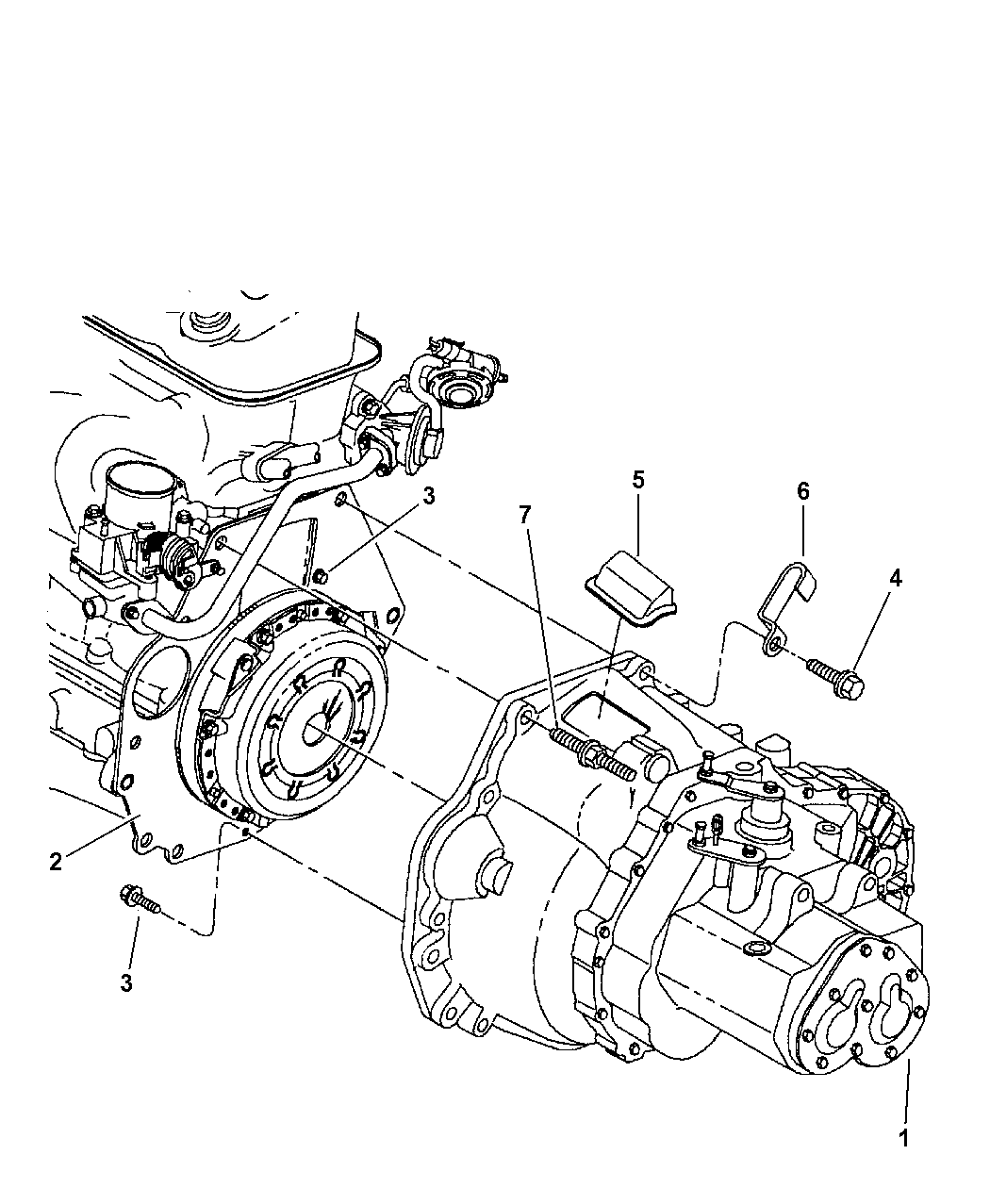 5
6
7
3
4
2
3
1