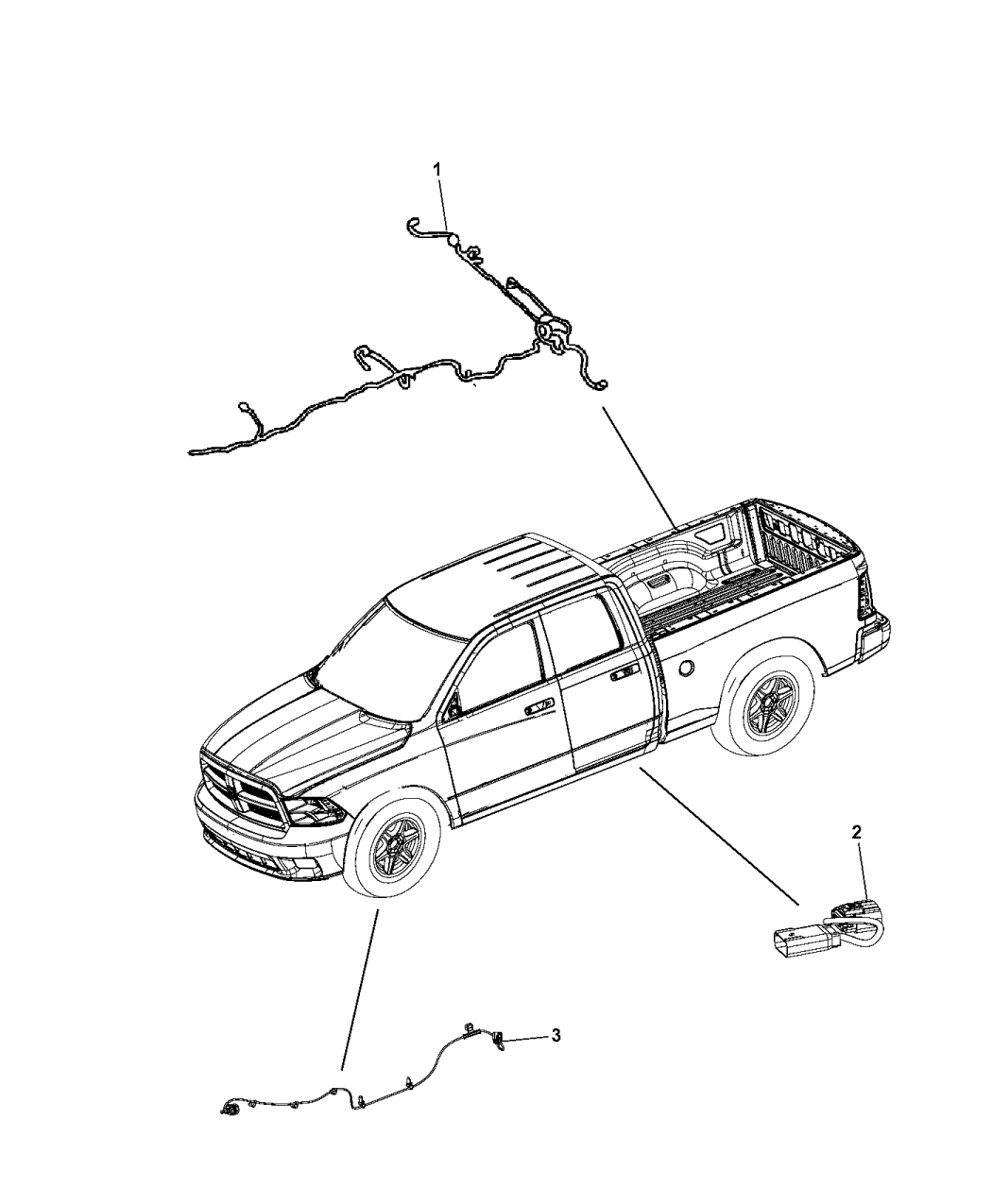 1

2

3