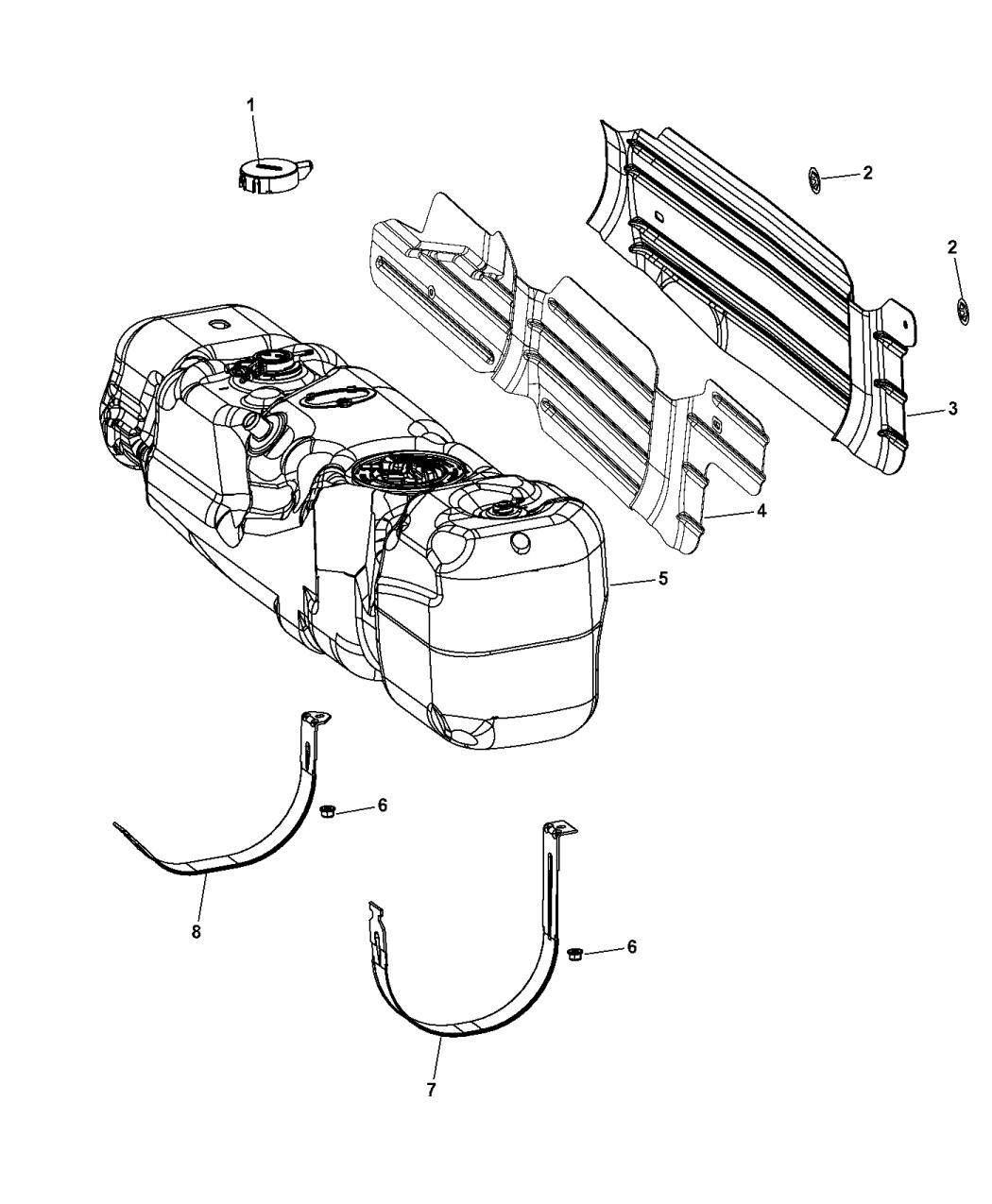 1
2
2
3
4
5
6
8
6
7