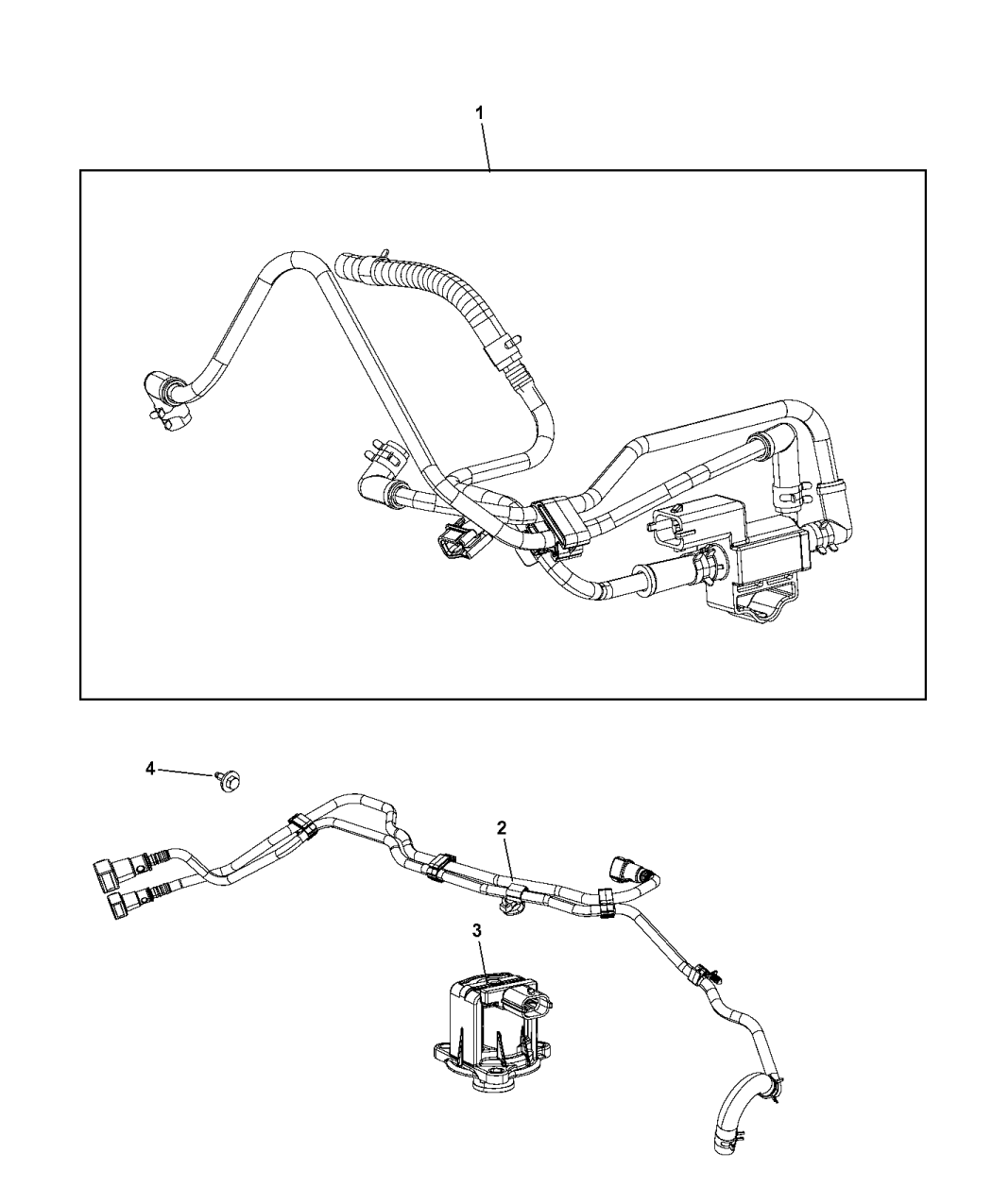 1

4

2

3