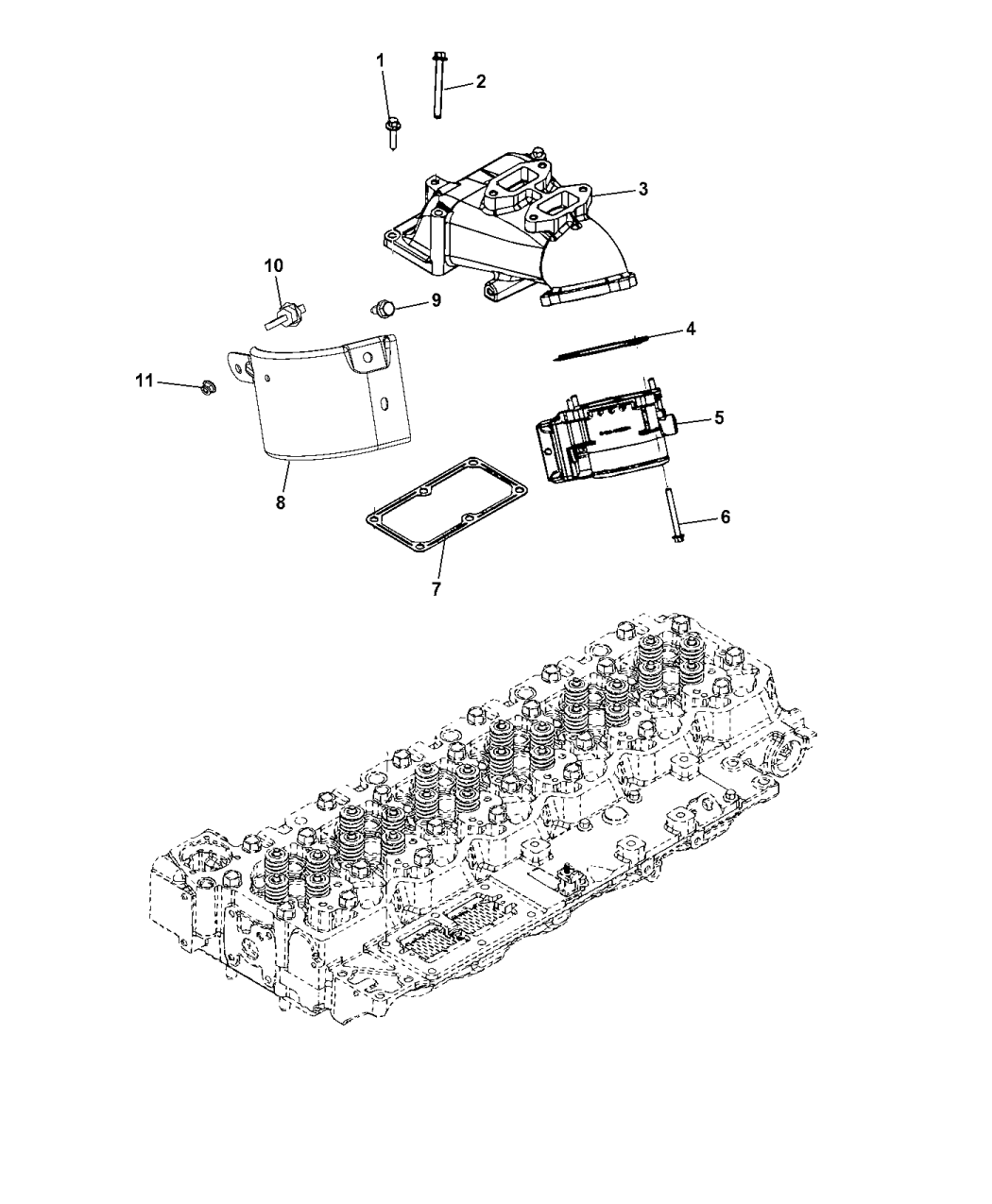 1
2
3
10
9
4
11
5
8
6
7