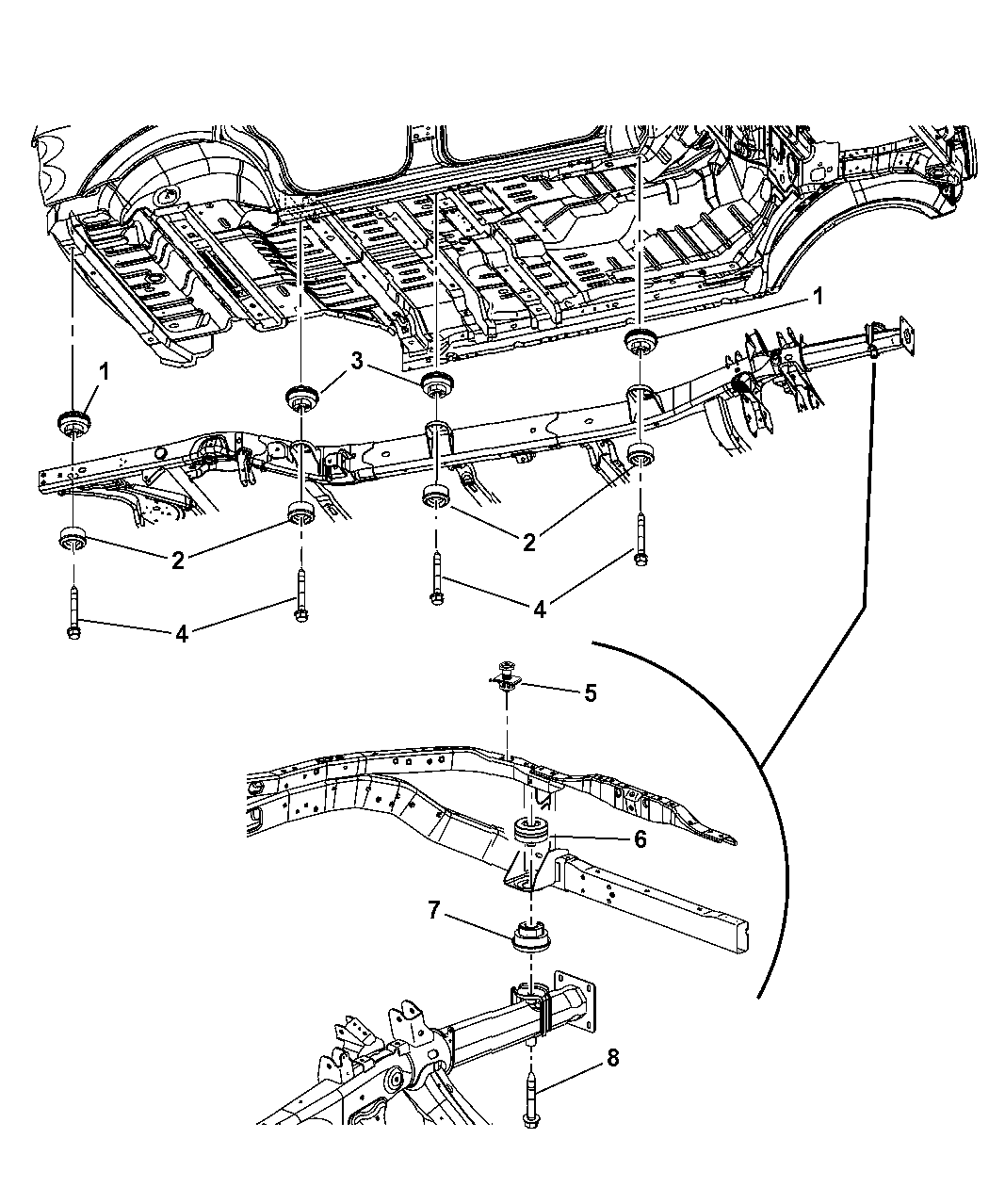 1
1
3
2
2
4
4
5
6
7
8