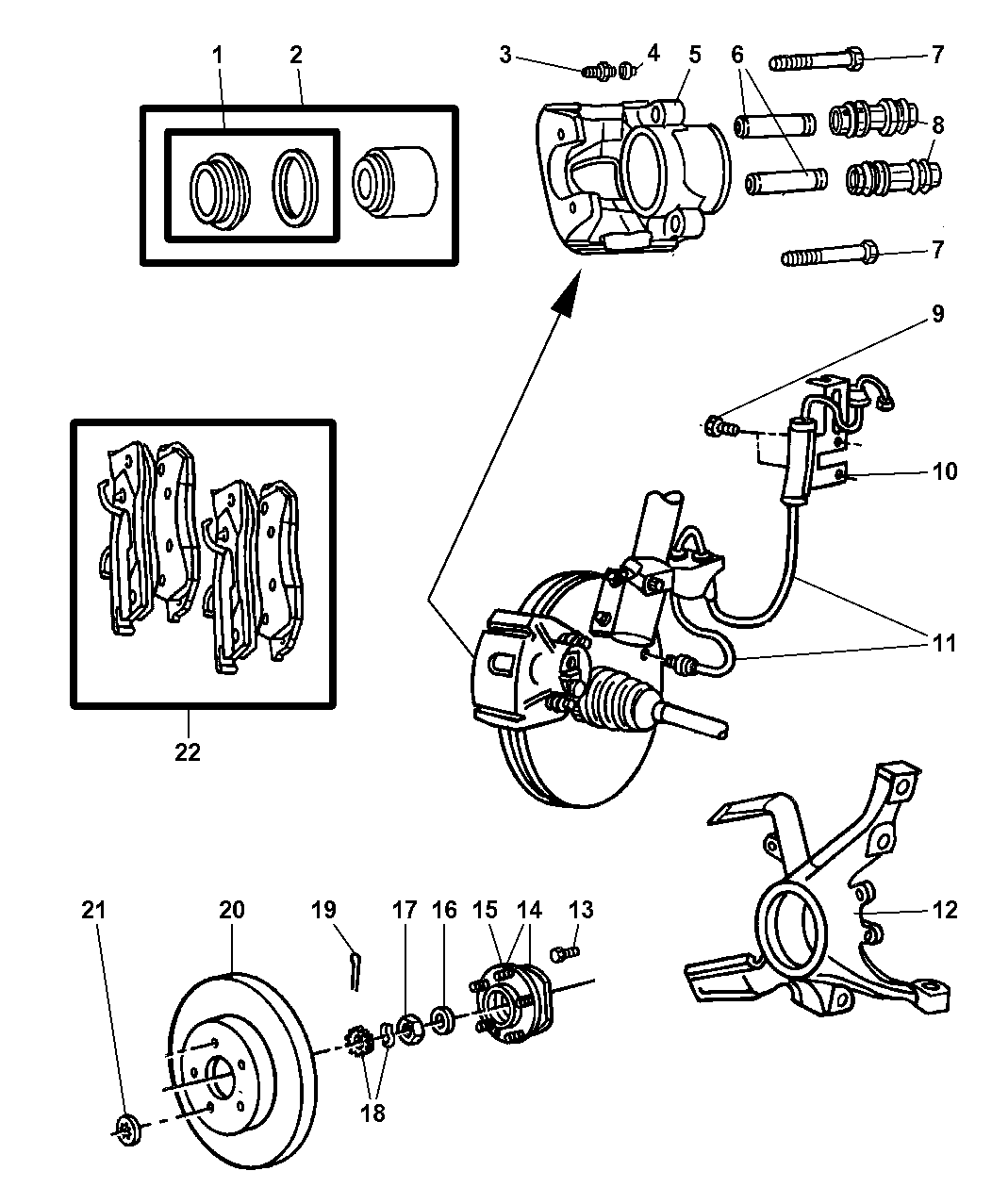 1
2
3
4
5
6
7
8
7
9
10
11
22
12
21
20
19
17
16
15
14
13
18