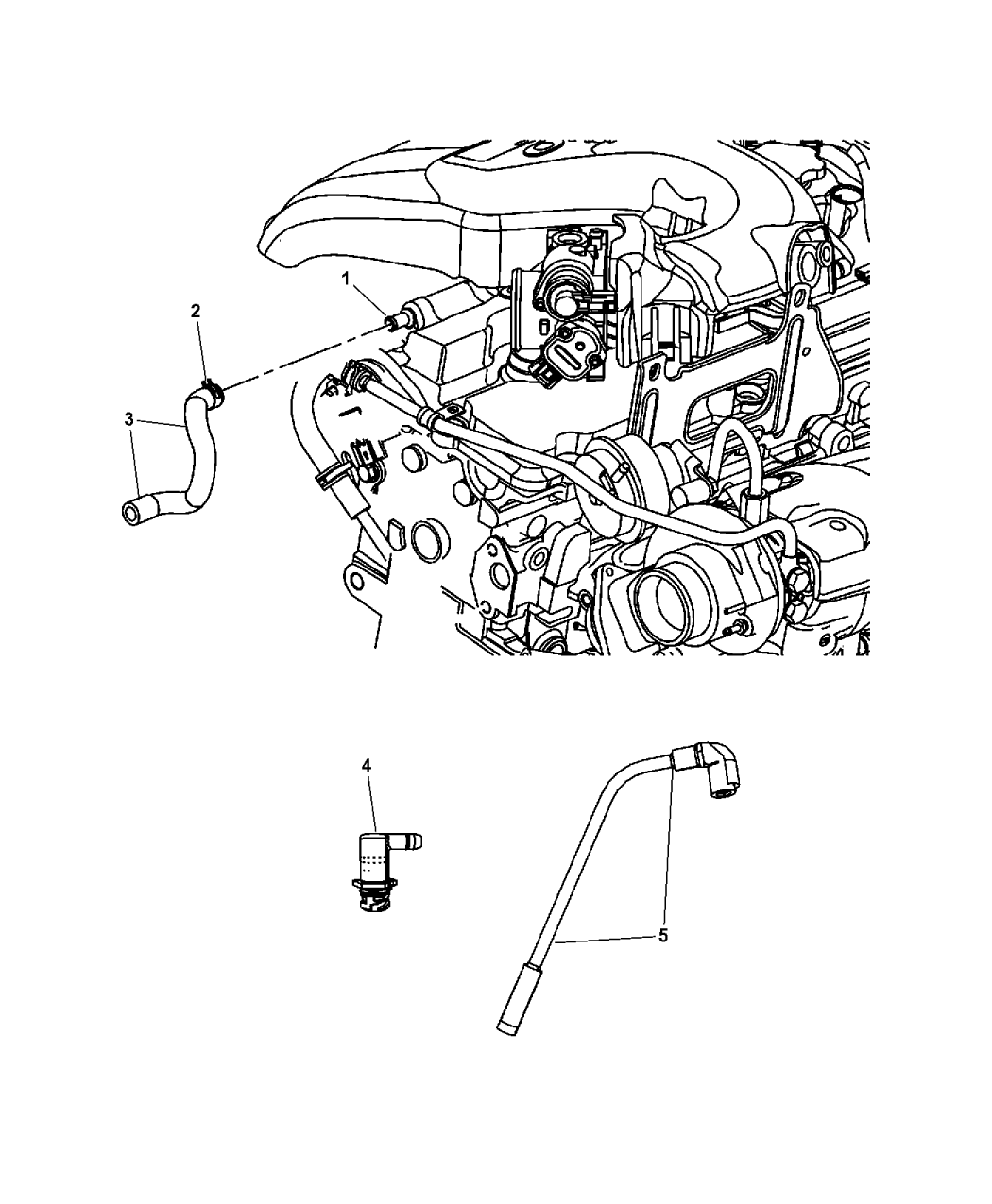 1
2
3
4
5