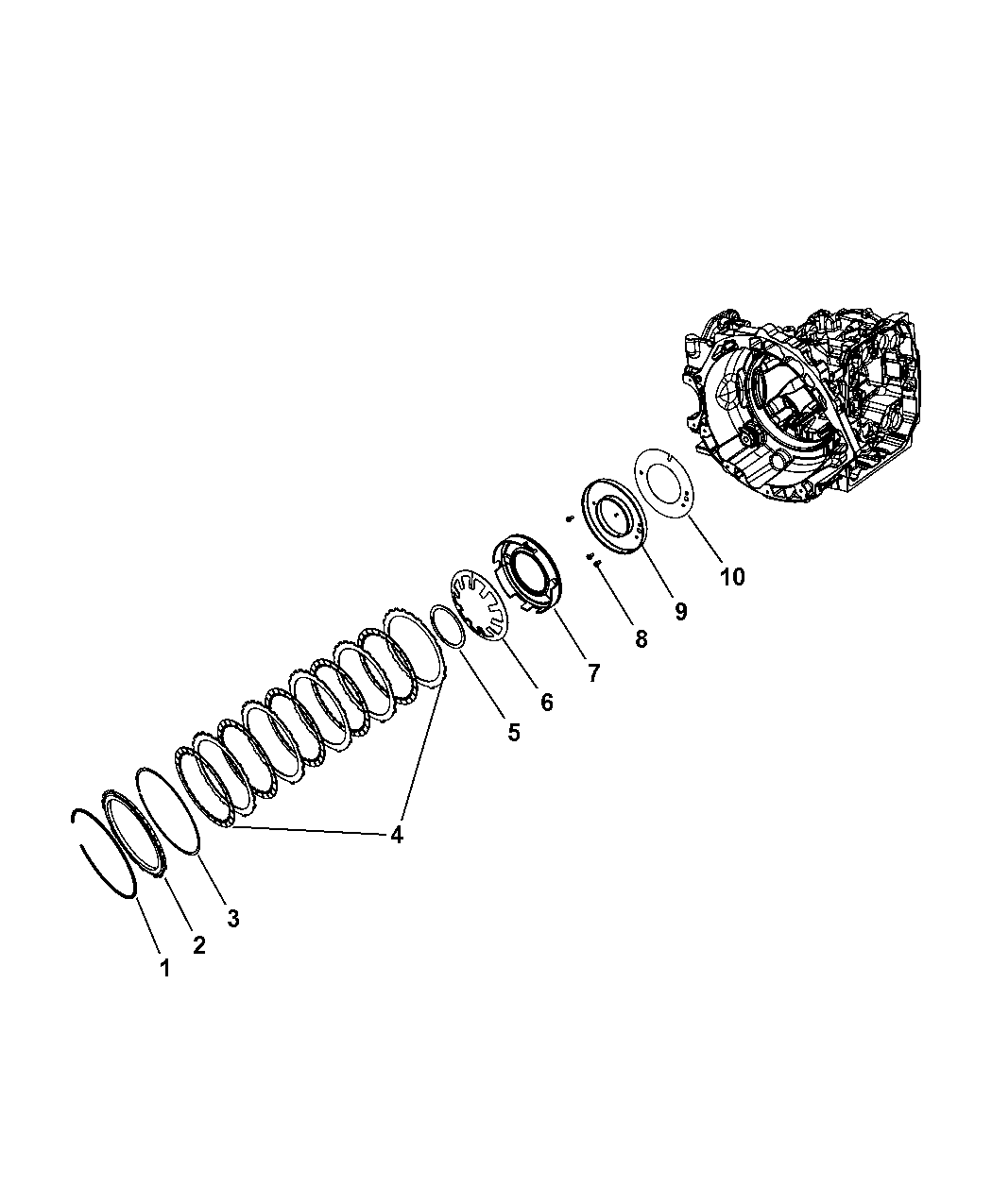 10
9
8
7
6
5
4
3
2
1