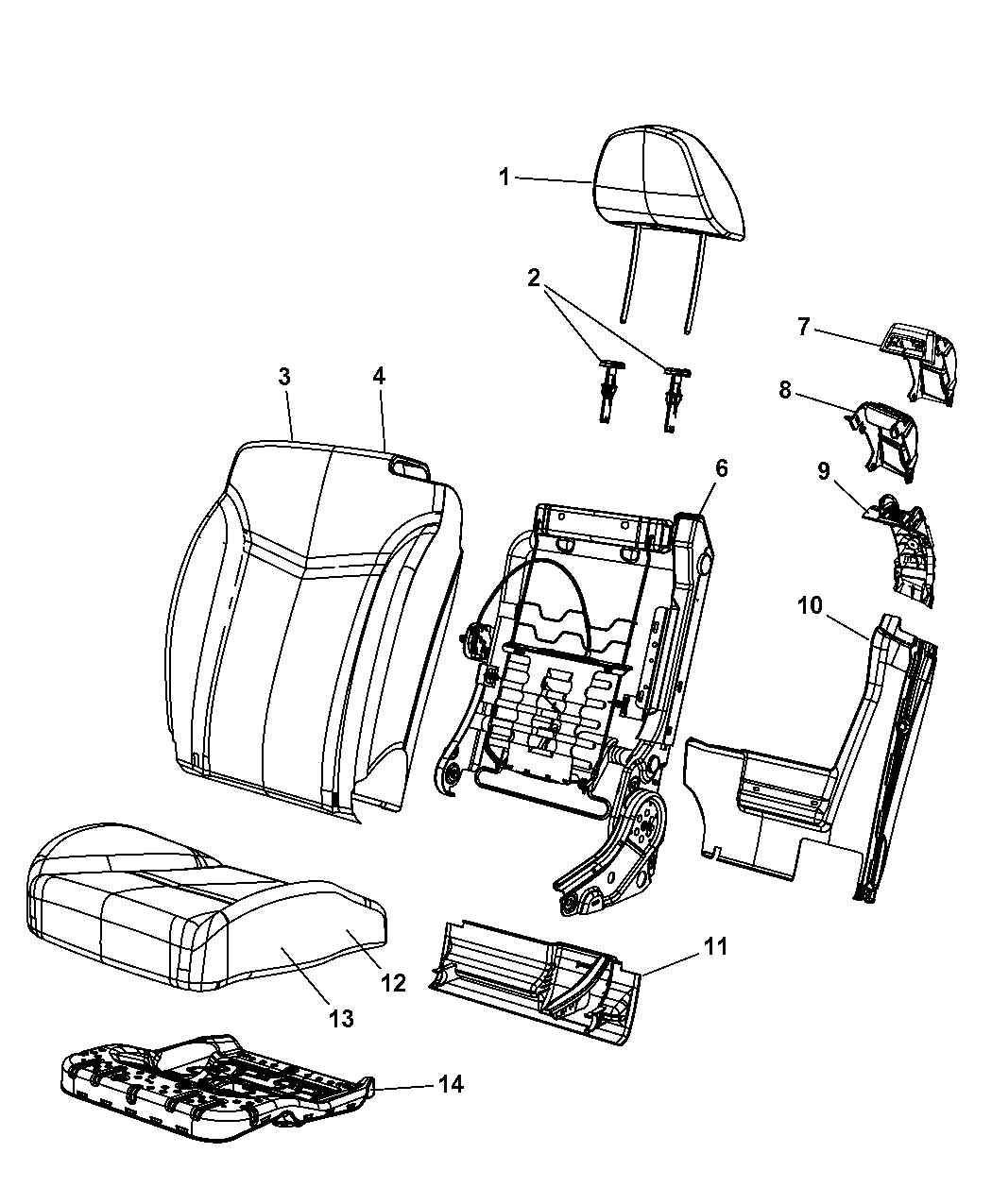 1
2
7
3
4
8
6
9
10
11
12
13
14