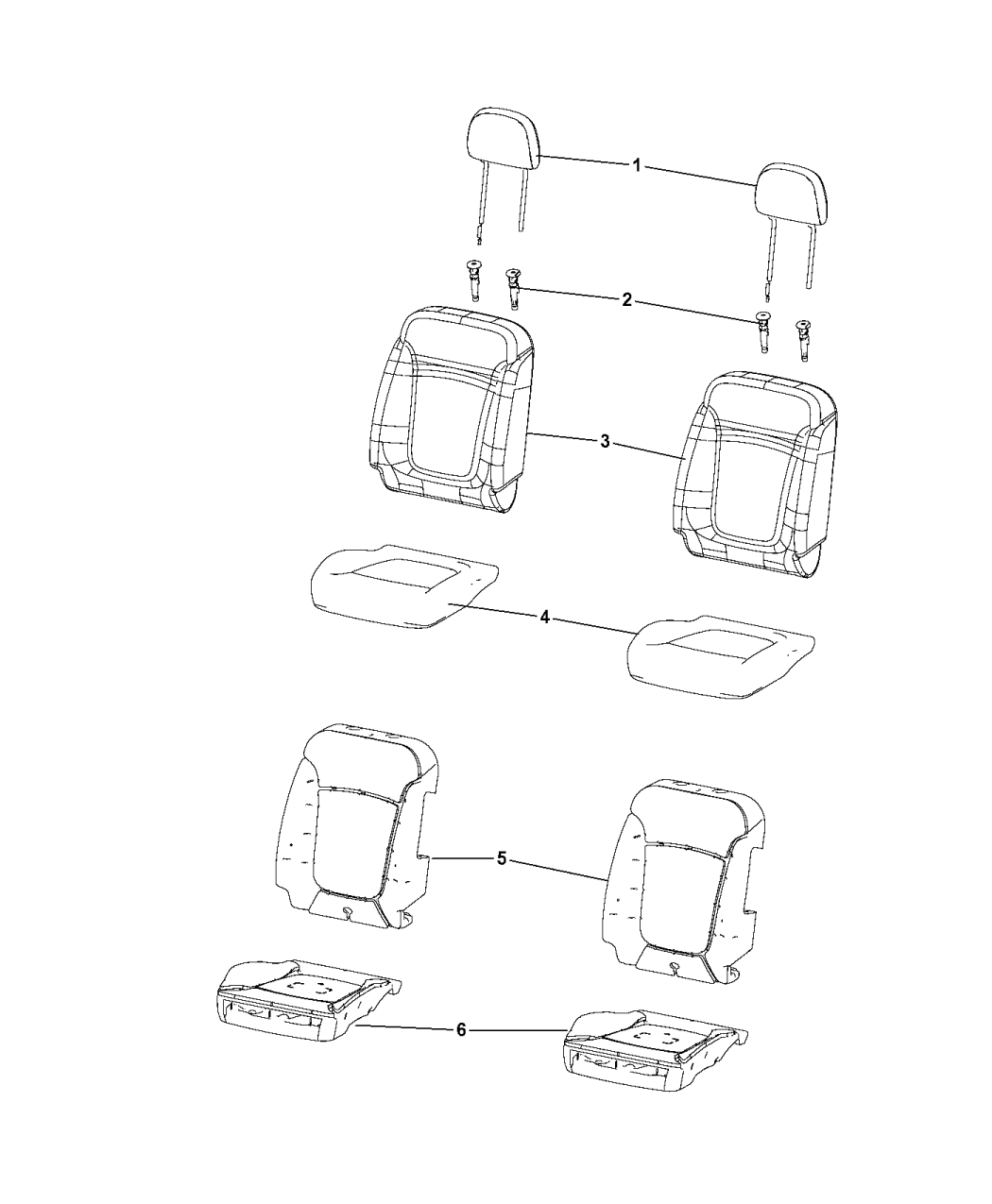 1
2
3
4
5
6