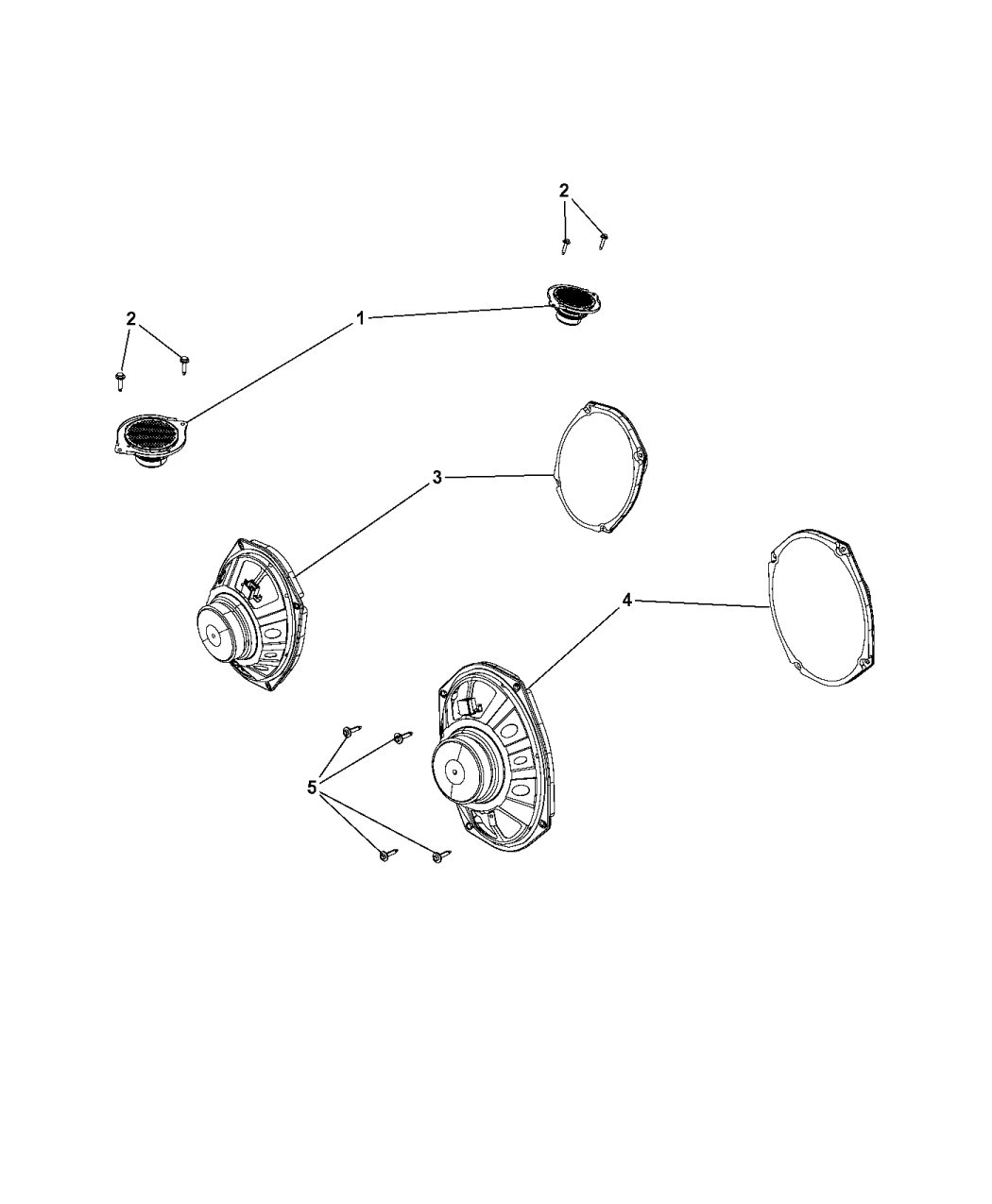 2
2
1
3
4
5