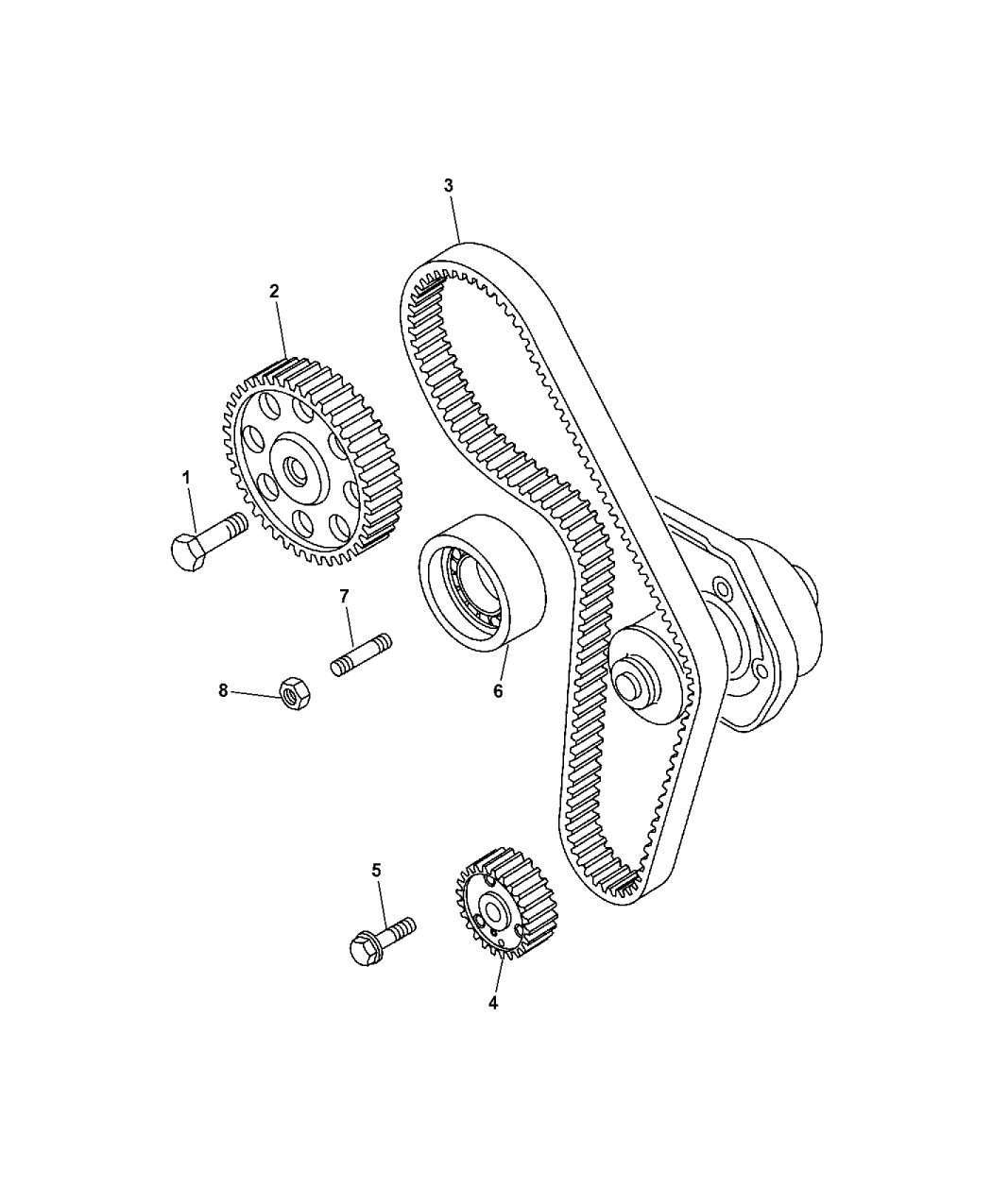 3
2
1
7
8
6
5
4