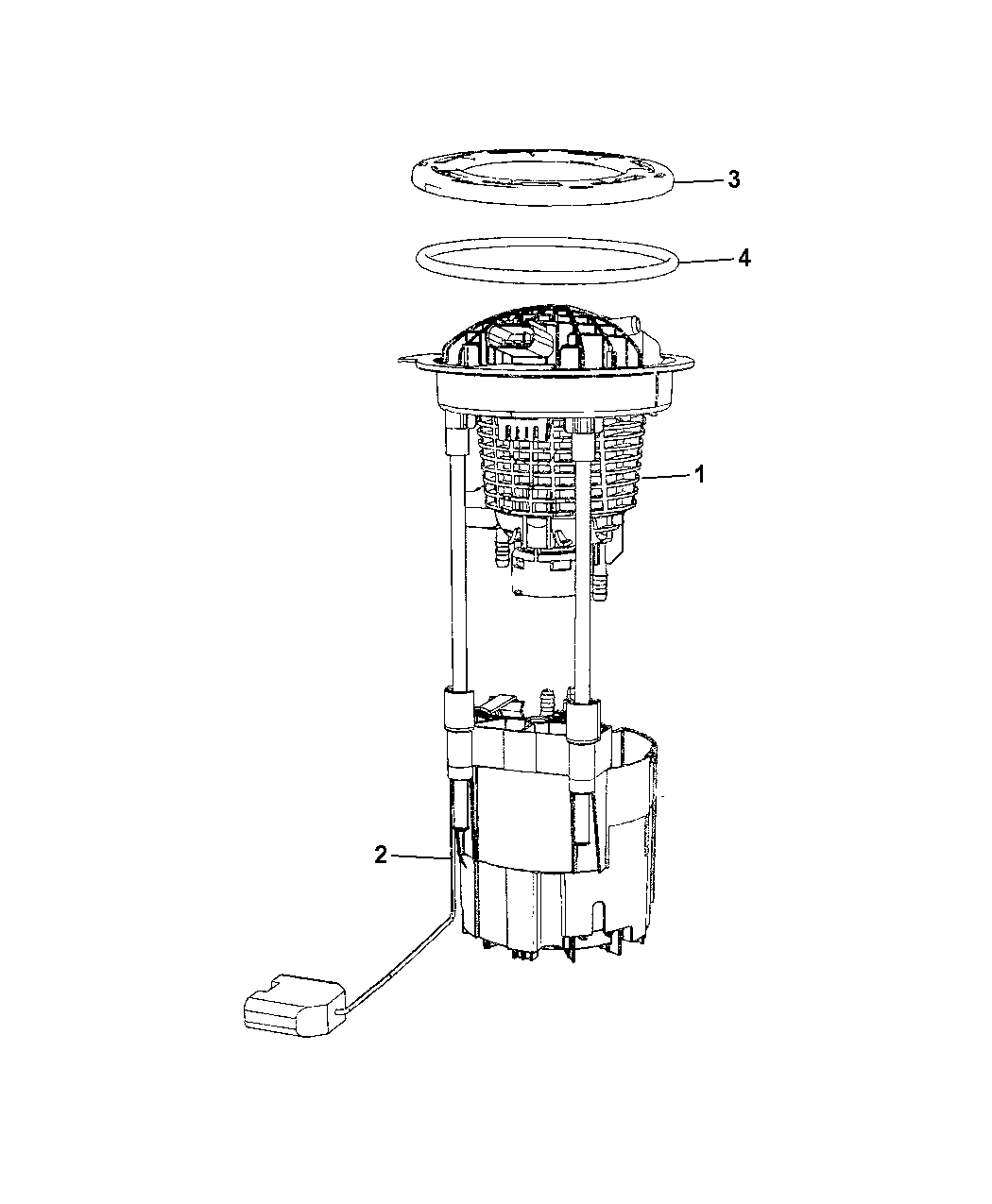 3

4

1

2