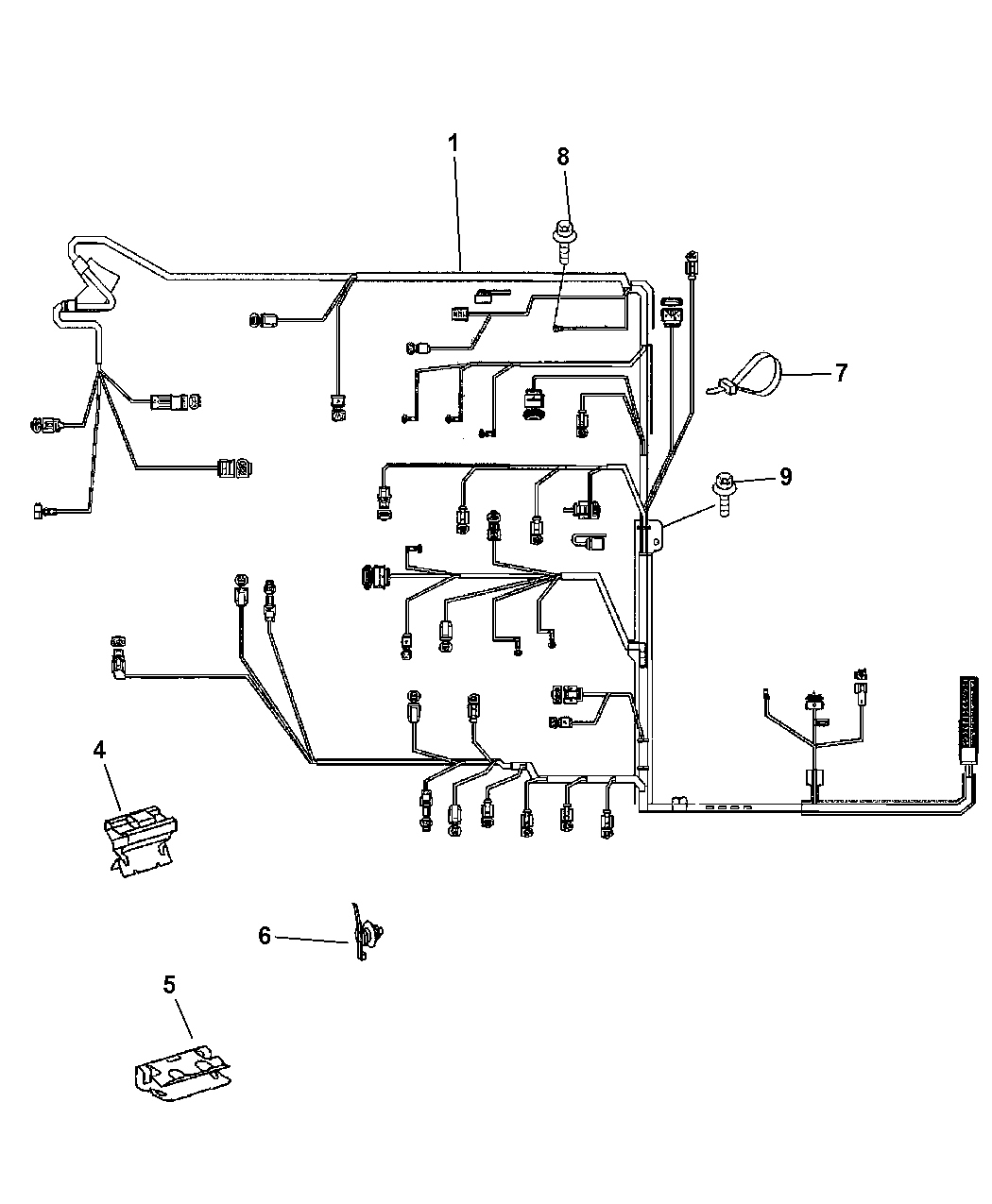 1
8
7
9
4
6
5