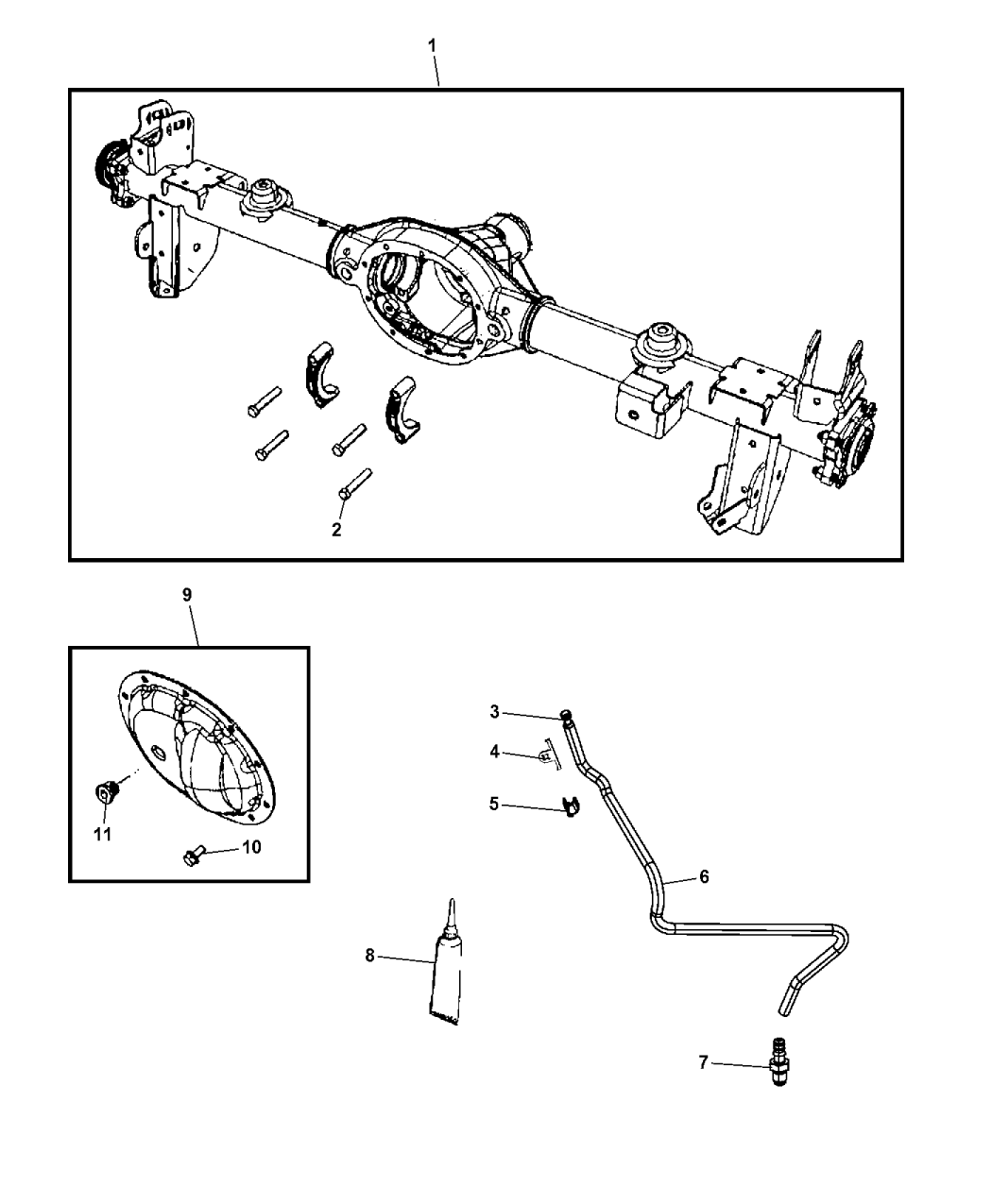 1

2

9

11

10

3

4

5

6

8

7