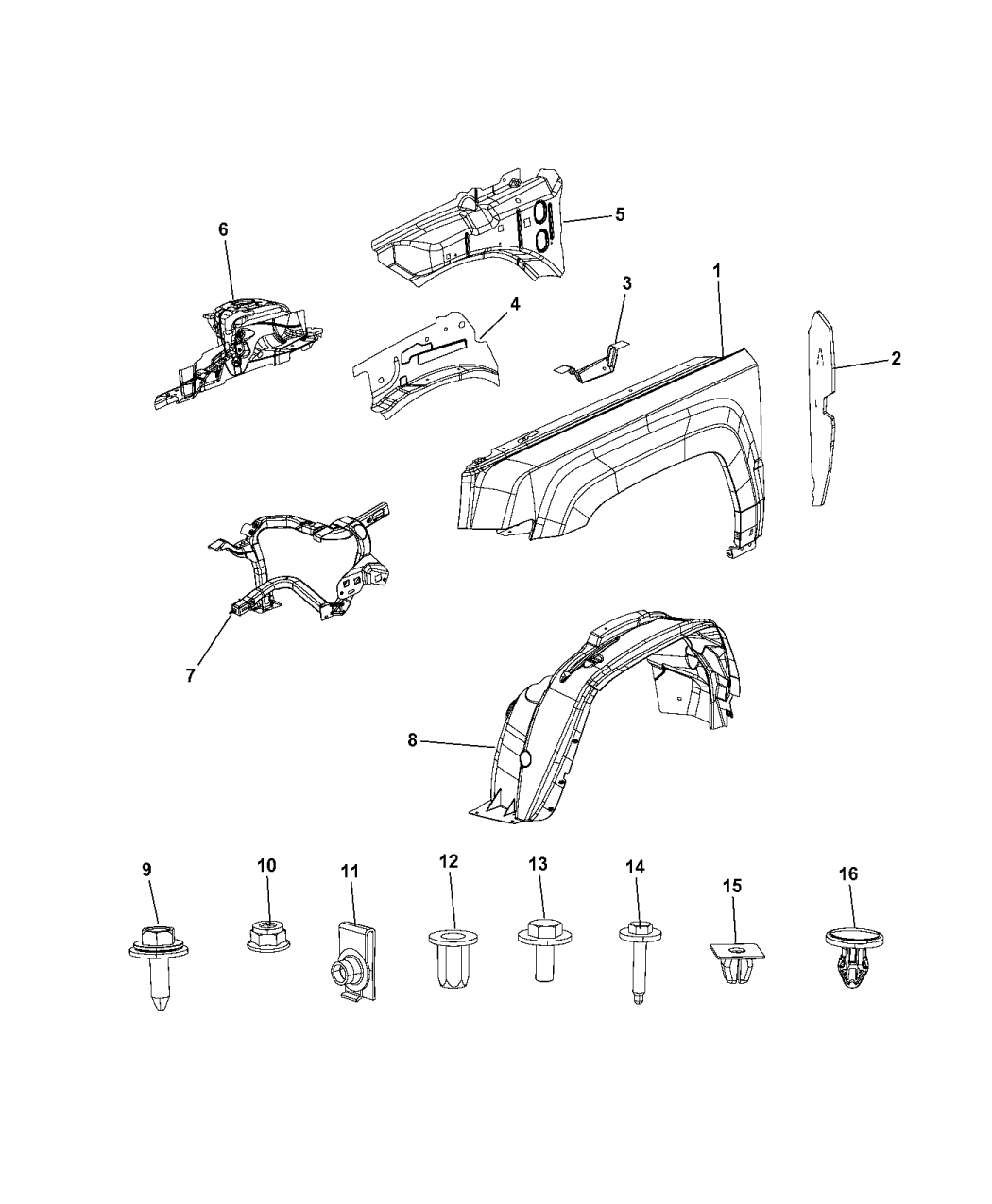 6
5
3
1
4
2
7
8
9
10
11
12
13
14
15
16