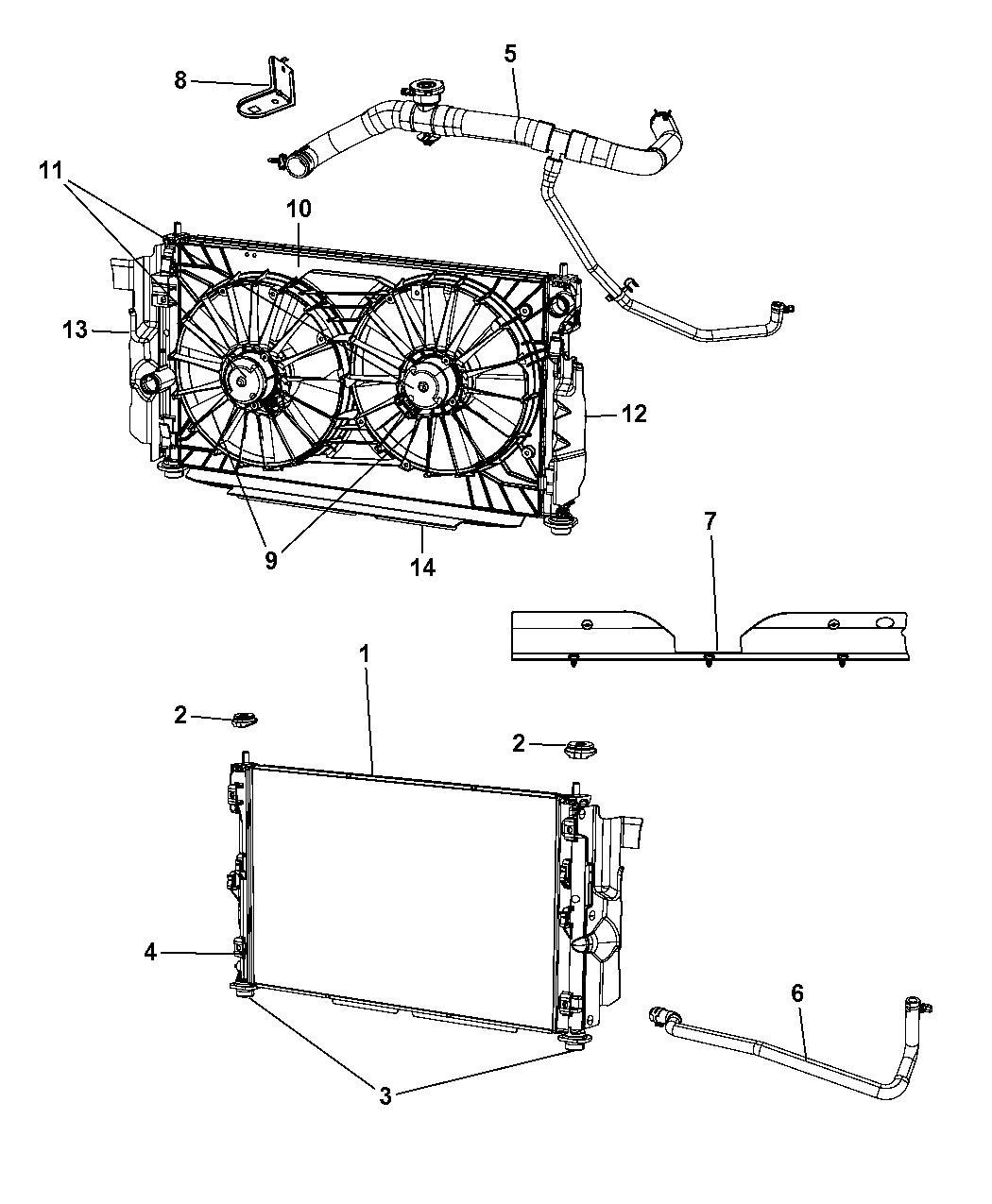 8
5
11
10
13
12
9
14
7
1
2
2
4
6
3