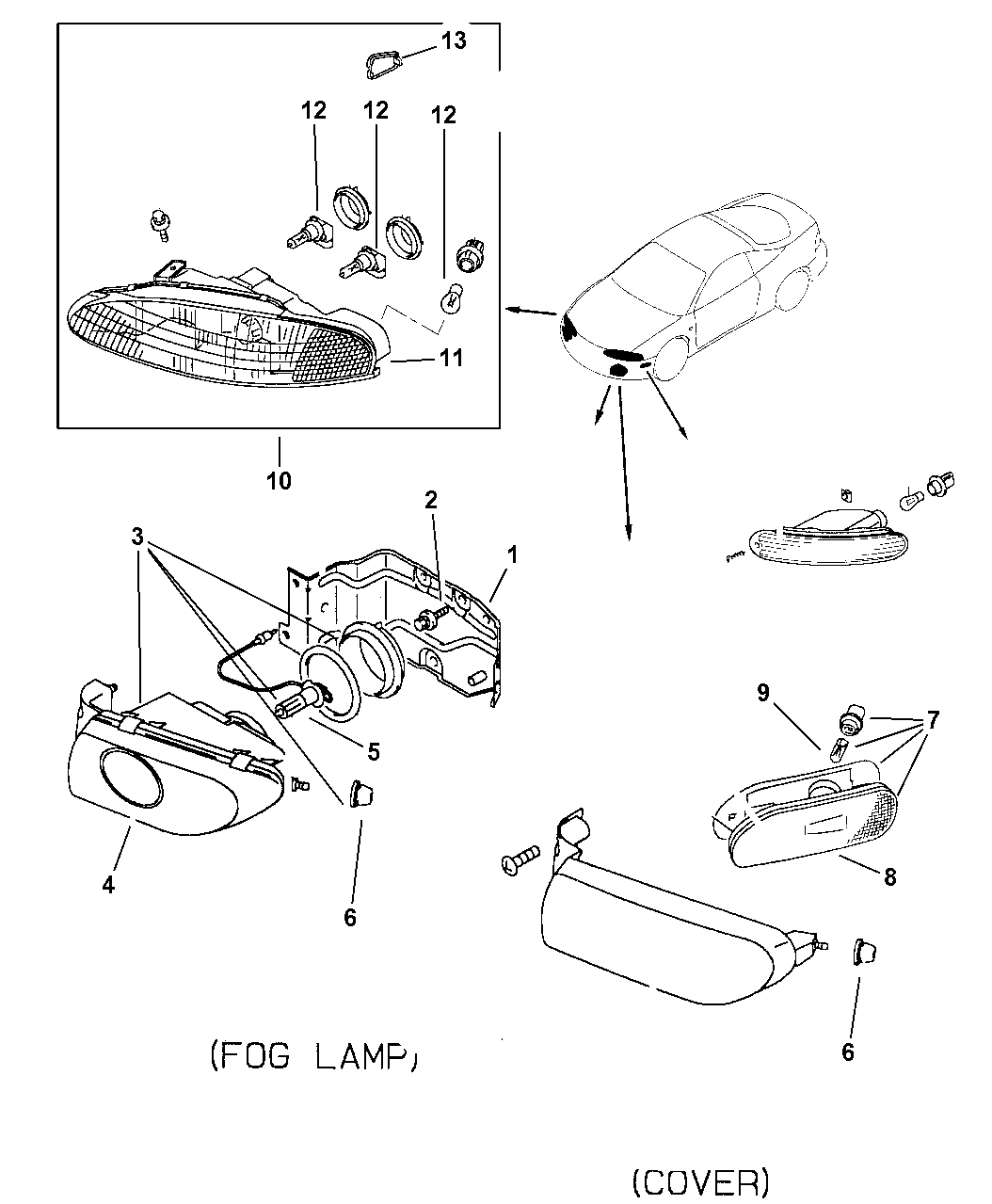 13
12
12
12
11
10
3
2
1
5
4
6
9
7
8
6
(FOG LAMP)
(COVER)