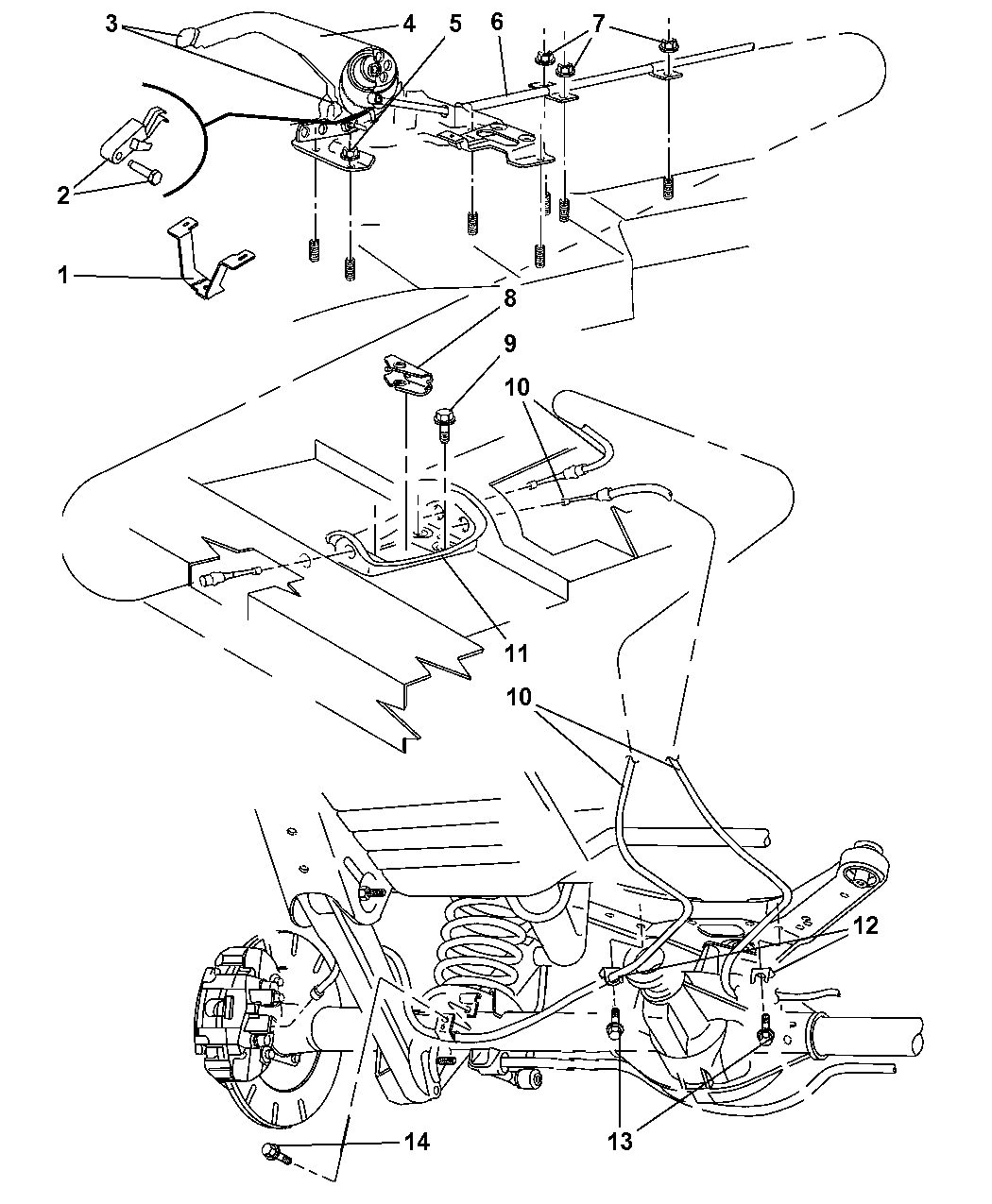 3
4
5
6
7
2
1
8
9
10
11
10
12
13
14