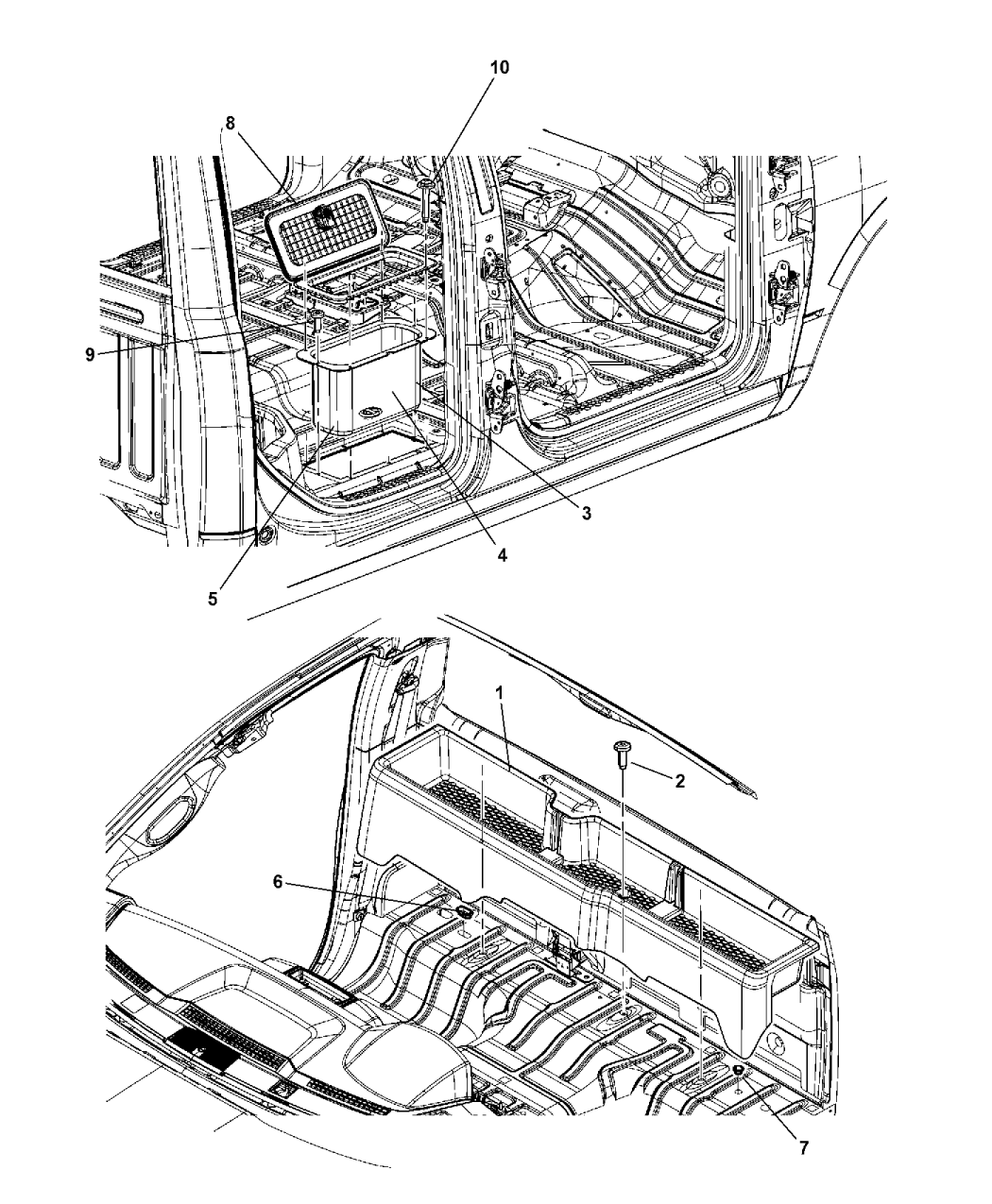 10
8
9
3
4
5
1
2
6
7